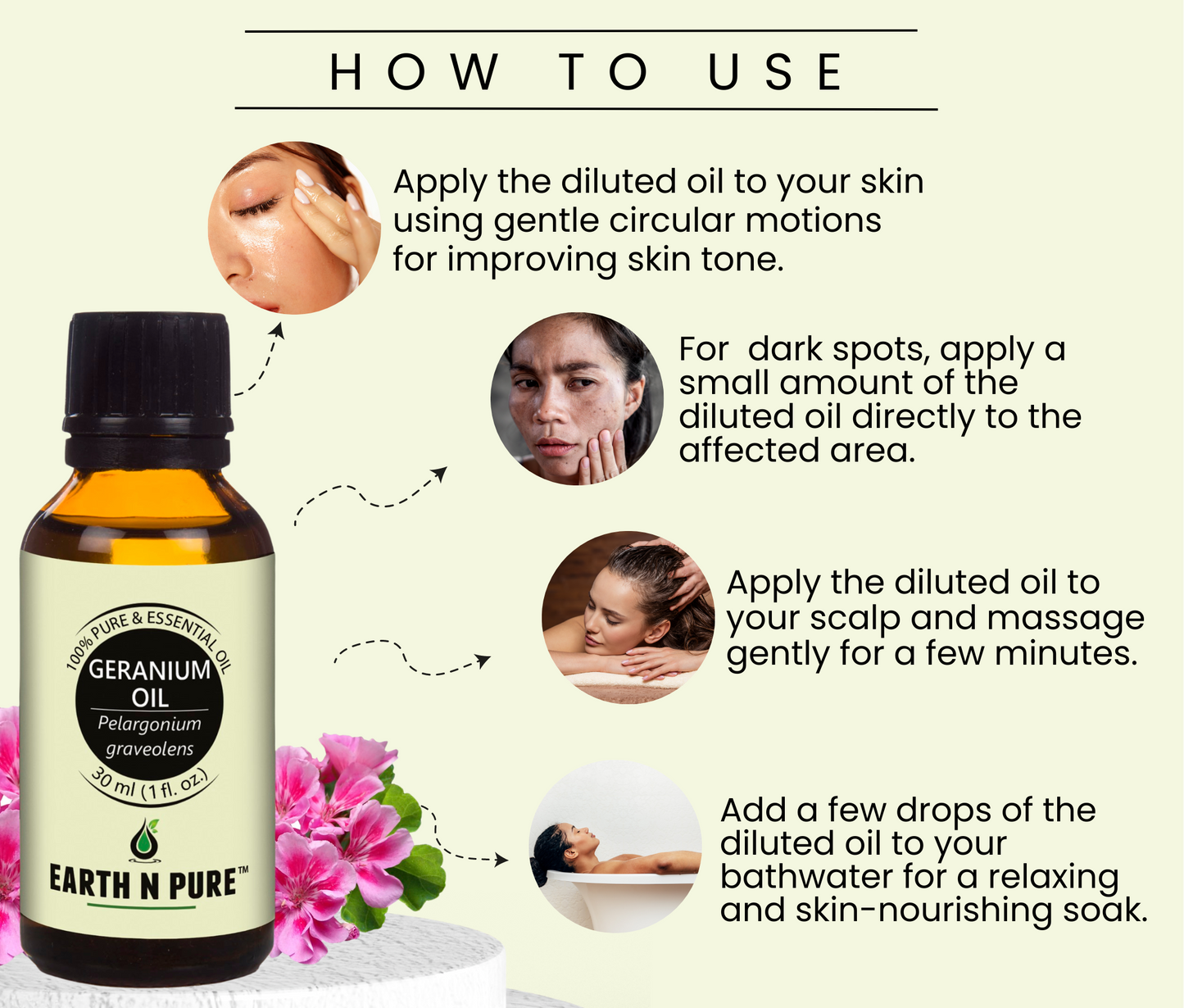 HOW TO USE

Apply the diluted oil to your skin using gentle circular motions for improving skin tone.

For dark spots, apply a small amount of the diluted oil directly to the affected area.

Apply the diluted oil to your scalp and massage gently for a few minutes.

Add a few drops of the diluted oil to your bathwater for a relaxing and skin-nourishing soak.

100% PURE & ESSENTIAL OIL
GERANIUM OIL
Pelargonium graveolens
30 ml (1 fl. oz.)
EARTH N PURE™