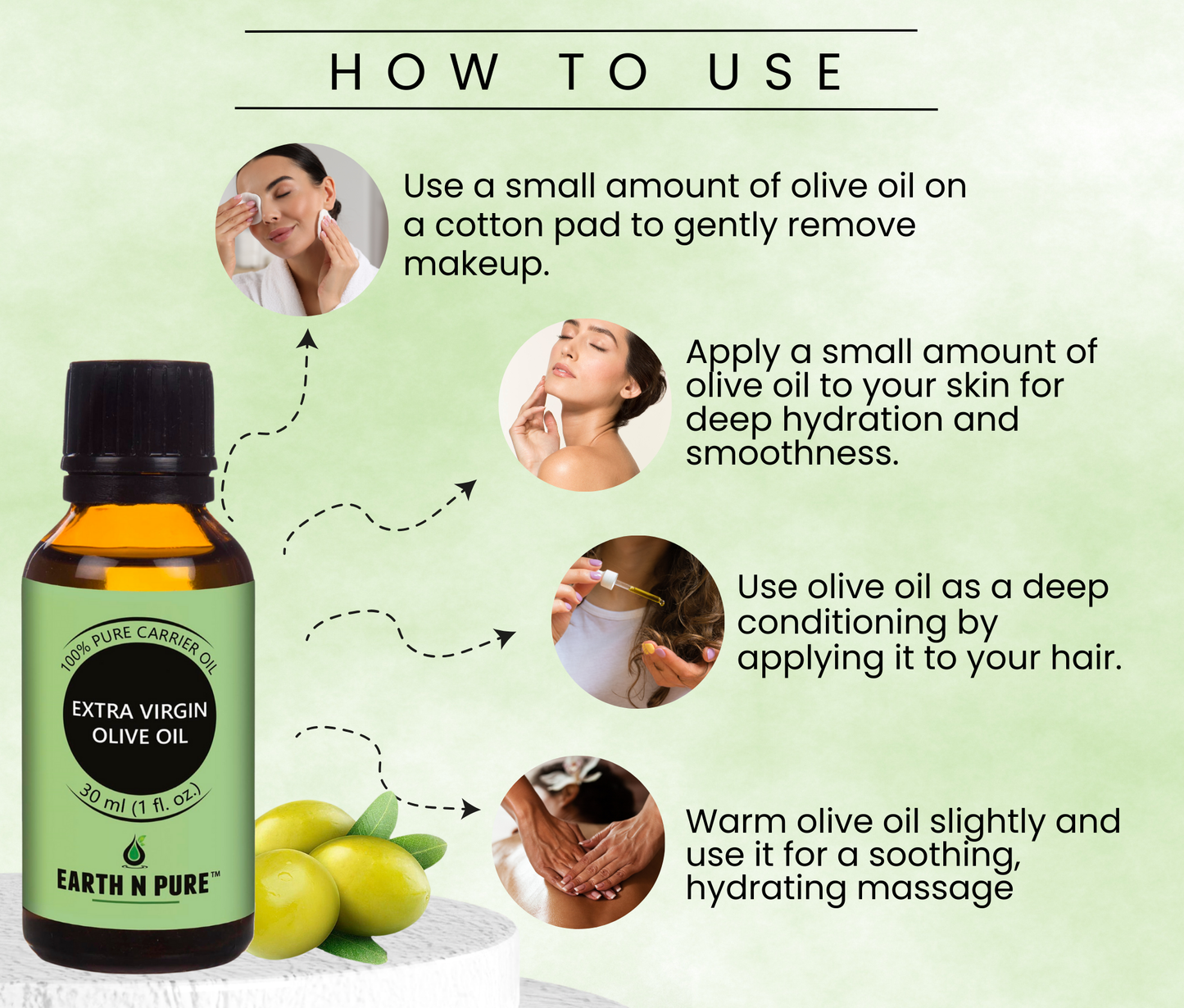 HOW TO USE

Use a small amount of olive oil on a cotton pad to gently remove makeup.

Apply a small amount of olive oil to your skin for deep hydration and smoothness.

Use olive oil as a deep conditioning by applying it to your hair.

Warm olive oil slightly and use it for a soothing, hydrating massage

100% PURE CARRIER OIL

EXTRA VIRGIN OLIVE OIL

30 ml (1 fl. oz.)

EARTH N PURE™