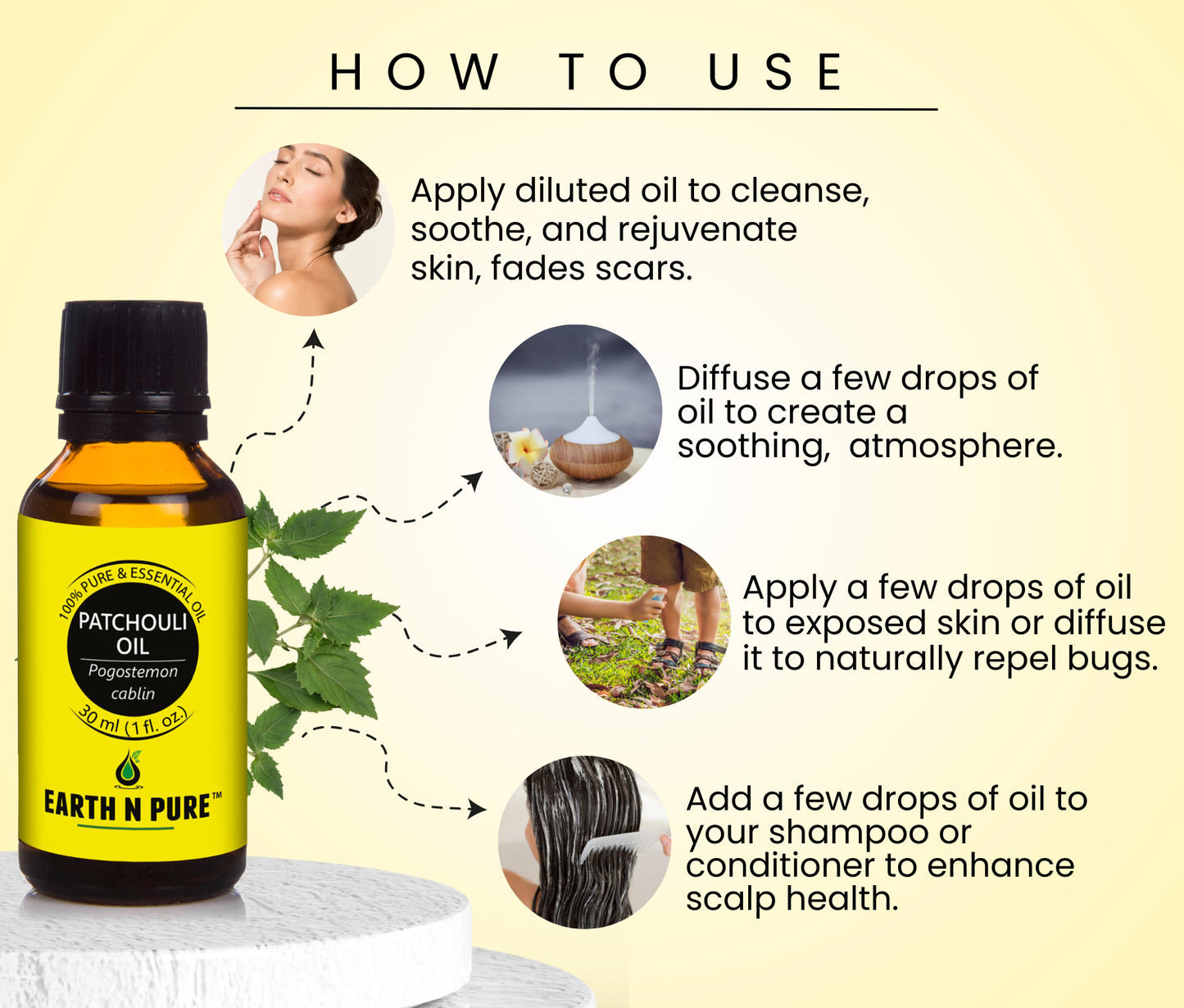 HOW TO USE

Apply diluted oil to cleanse, soothe, and rejuvenate skin, fades scars.

Diffuse a few drops of oil to create a soothing, atmosphere.

Apply a few drops of oil to exposed skin or diffuse it to naturally repel bugs.

Add a few drops of oil to your shampoo or conditioner to enhance scalp health.

100% PURE & ESSENTIAL OIL

PATCHOULI OIL

Pogostemon cablin

30 ml (1 fl. oz.)

EARTH N PURE™