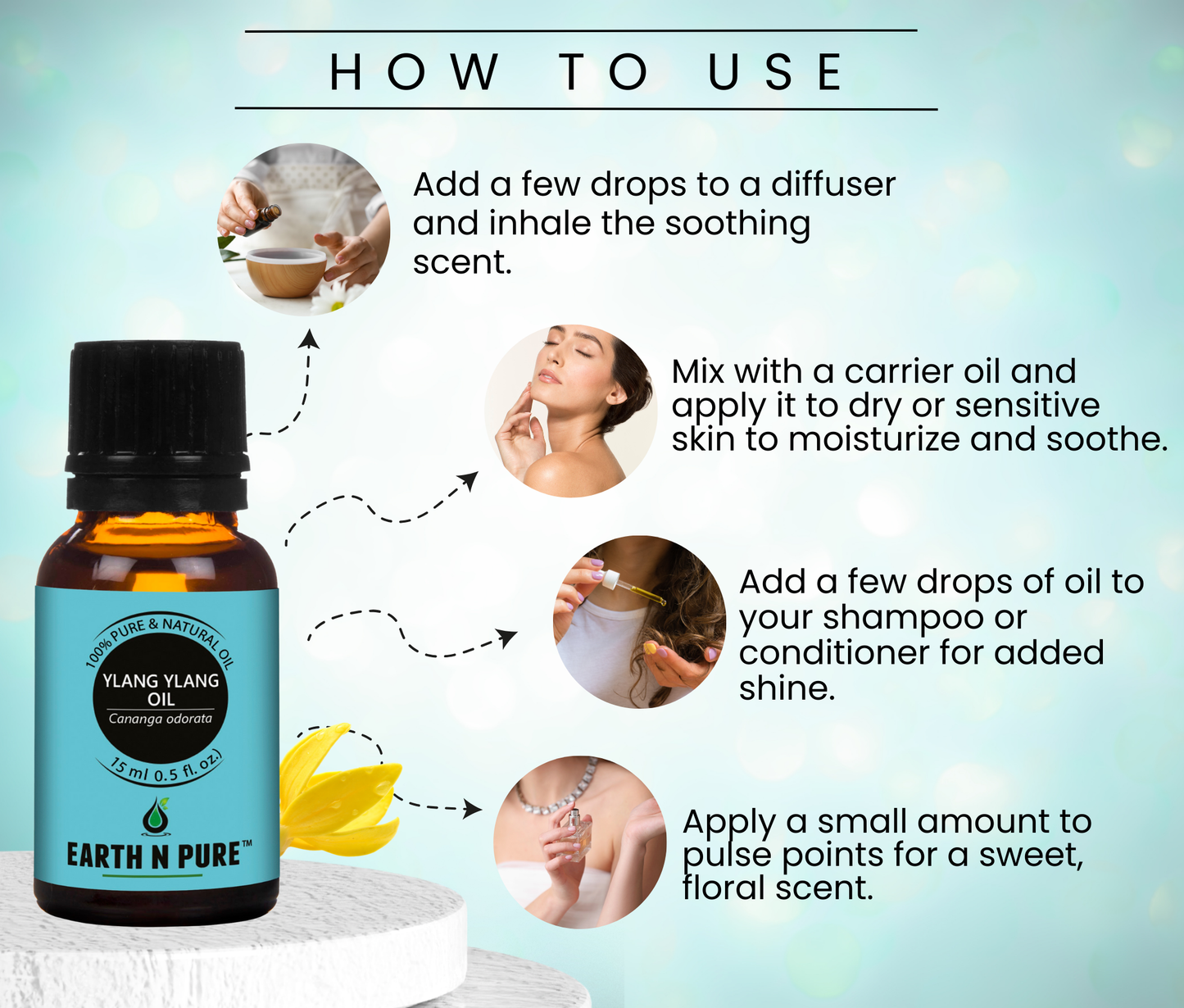 HOW TO USE

Add a few drops to a diffuser and inhale the soothing scent.

Mix with a carrier oil and apply it to dry or sensitive skin to moisturize and soothe.

Add a few drops of oil to your shampoo or conditioner for added shine.

Apply a small amount to pulse points for a sweet, floral scent.

100% PURE & NATURAL OIL

YLANG YLANG OIL

Cananga odorata

15 ml 0.5 fl. oz.)

EARTH N PURE™