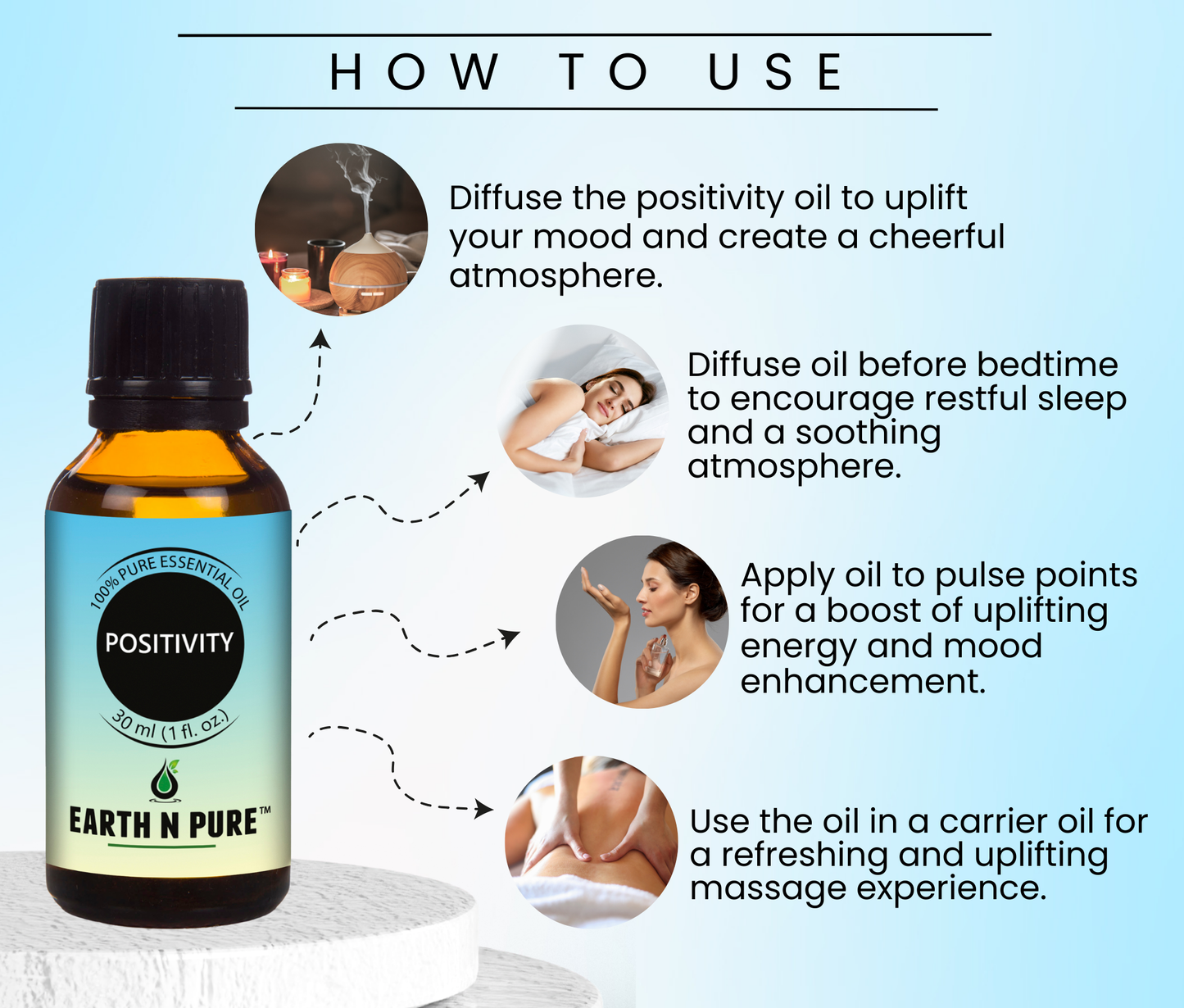 HOW TO USE

Diffuse the positivity oil to uplift your mood and create a cheerful atmosphere.

Diffuse oil before bedtime to encourage restful sleep and a soothing atmosphere.

Apply oil to pulse points for a boost of uplifting energy and mood enhancement.

Use the oil in a carrier oil for a refreshing and uplifting massage experience.

100% PURE ESSENTIAL OIL

POSITIVITY

30 ml (1 fl. oz.)

EARTH N PURE™