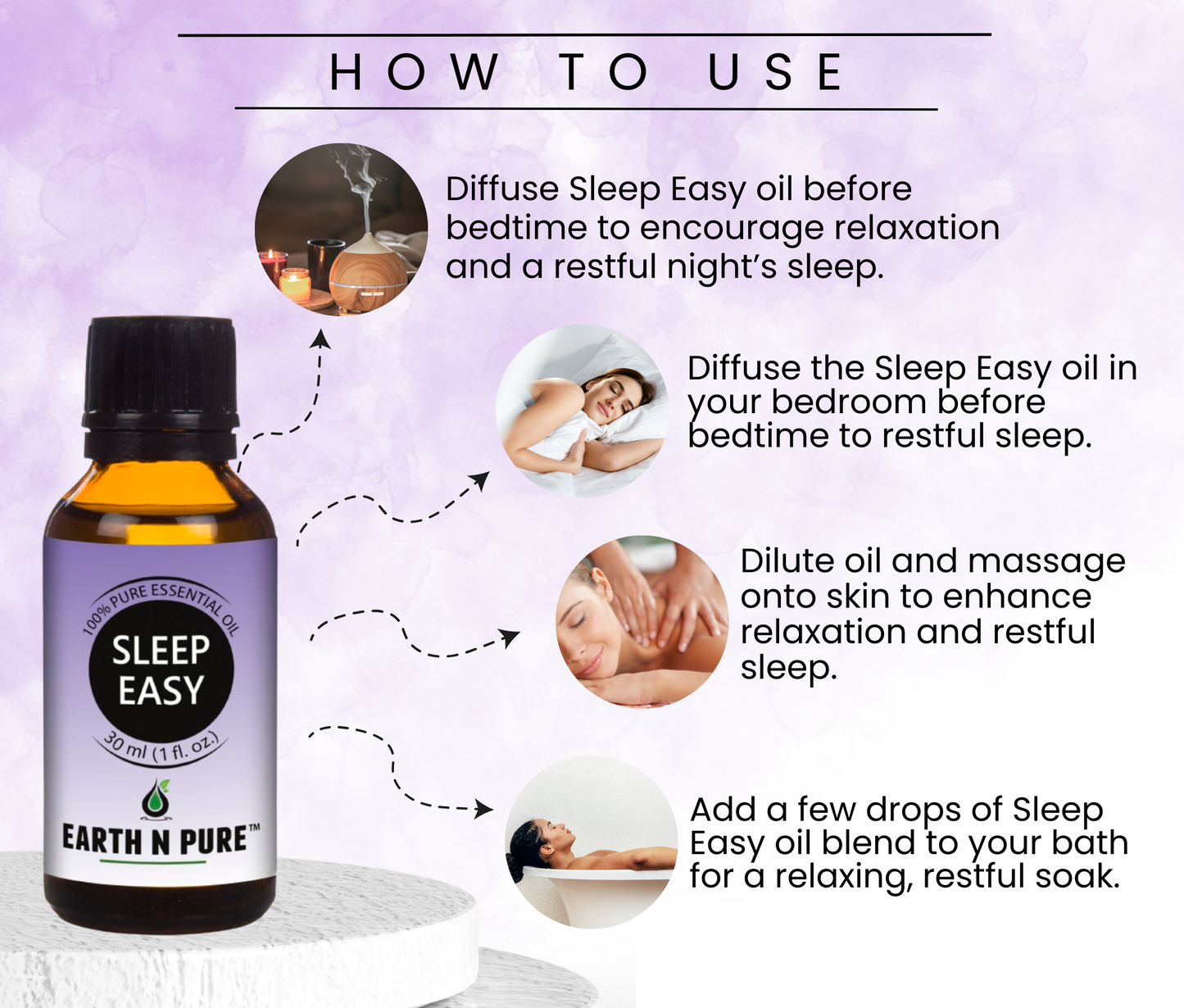 HOW TO USE

Diffuse Sleep Easy oil before bedtime to encourage relaxation and a restful night's sleep.

Diffuse the Sleep Easy oil in your bedroom before bedtime to restful sleep.

Dilute oil and massage onto skin to enhance relaxation and restful sleep.

Add a few drops of Sleep Easy oil blend to your bath for a relaxing, restful soak.

100% PURE ESSENTIAL OIL
SLEEP EASY
30 ml (1 fl. oz.)
EARTH N PURE™