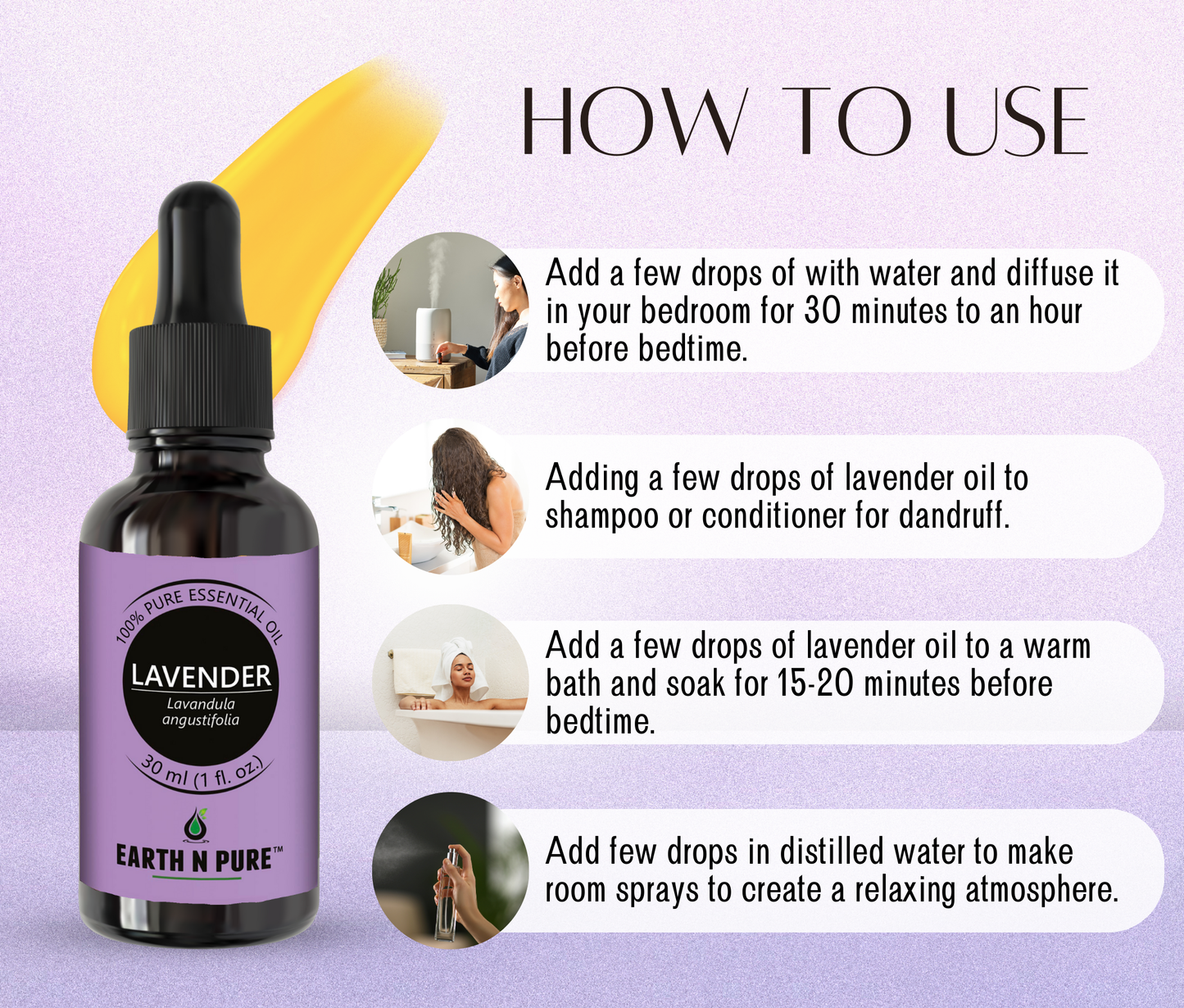 HOW TO USE

Add a few drops of with water and diffuse it in your bedroom for 30 minutes to an hour before bedtime.

Adding a few drops of lavender oil to shampoo or conditioner for dandruff.

Add a few drops of lavender oil to a warm bath and soak for 15-20 minutes before bedtime.

Add few drops in distilled water to make room sprays to create a relaxing atmosphere.

100% PURE ESSENTIAL OIL

LAVENDER

Lavandula angustifolia

30 ml (1 fl. oz.)

EARTH N PURE™