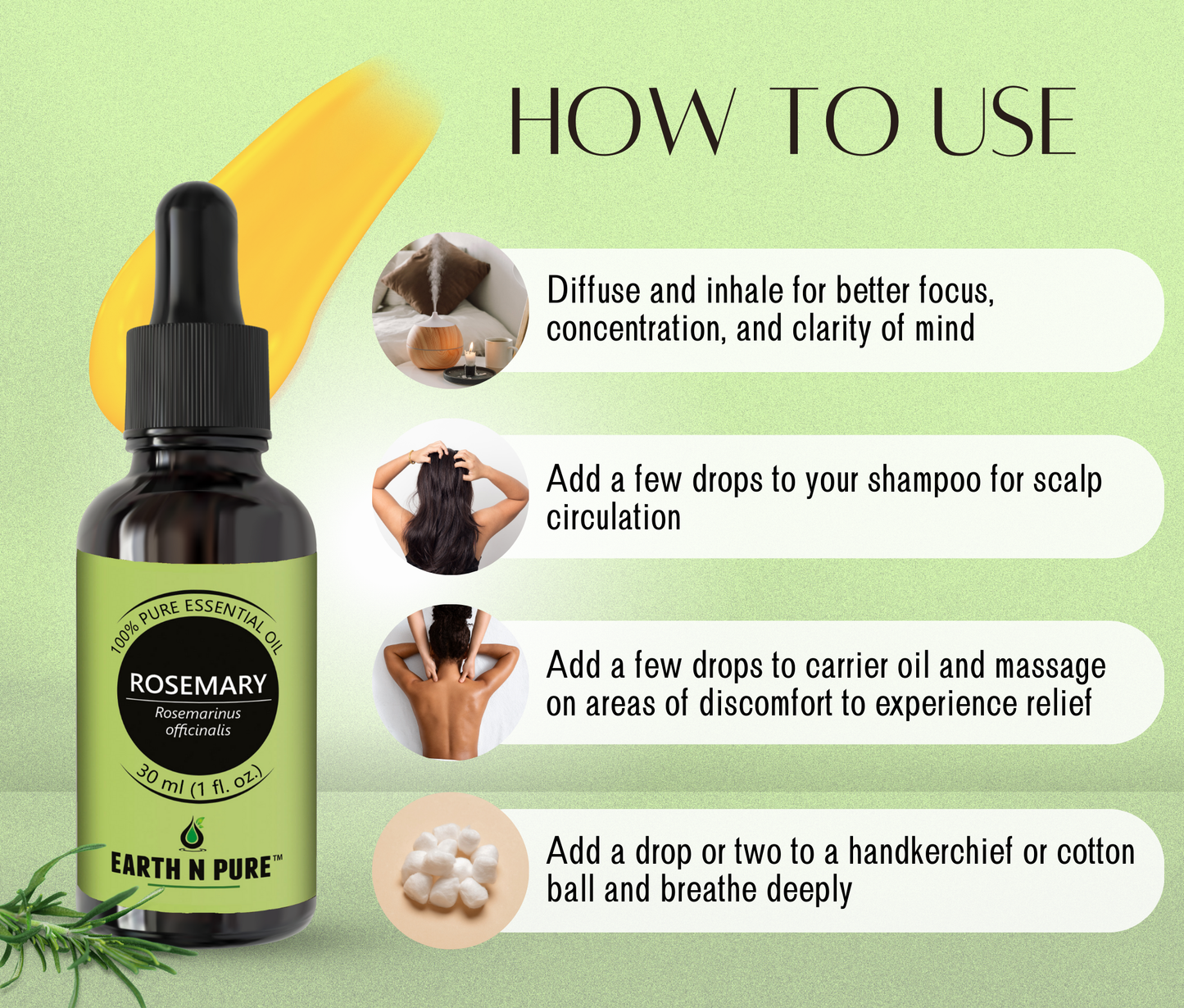 HOW TO USE

Diffuse and inhale for better focus, concentration, and clarity of mind

Add a few drops to your shampoo for scalp circulation

Add a few drops to carrier oil and massage on areas of discomfort to experience relief

Add a drop or two to a handkerchief or cotton ball and breathe deeply

100% PURE ESSENTIAL OIL

ROSEMARY

Rosemarinus officinalis

30 ml (1 fl. oz.)

EARTH N PURE™