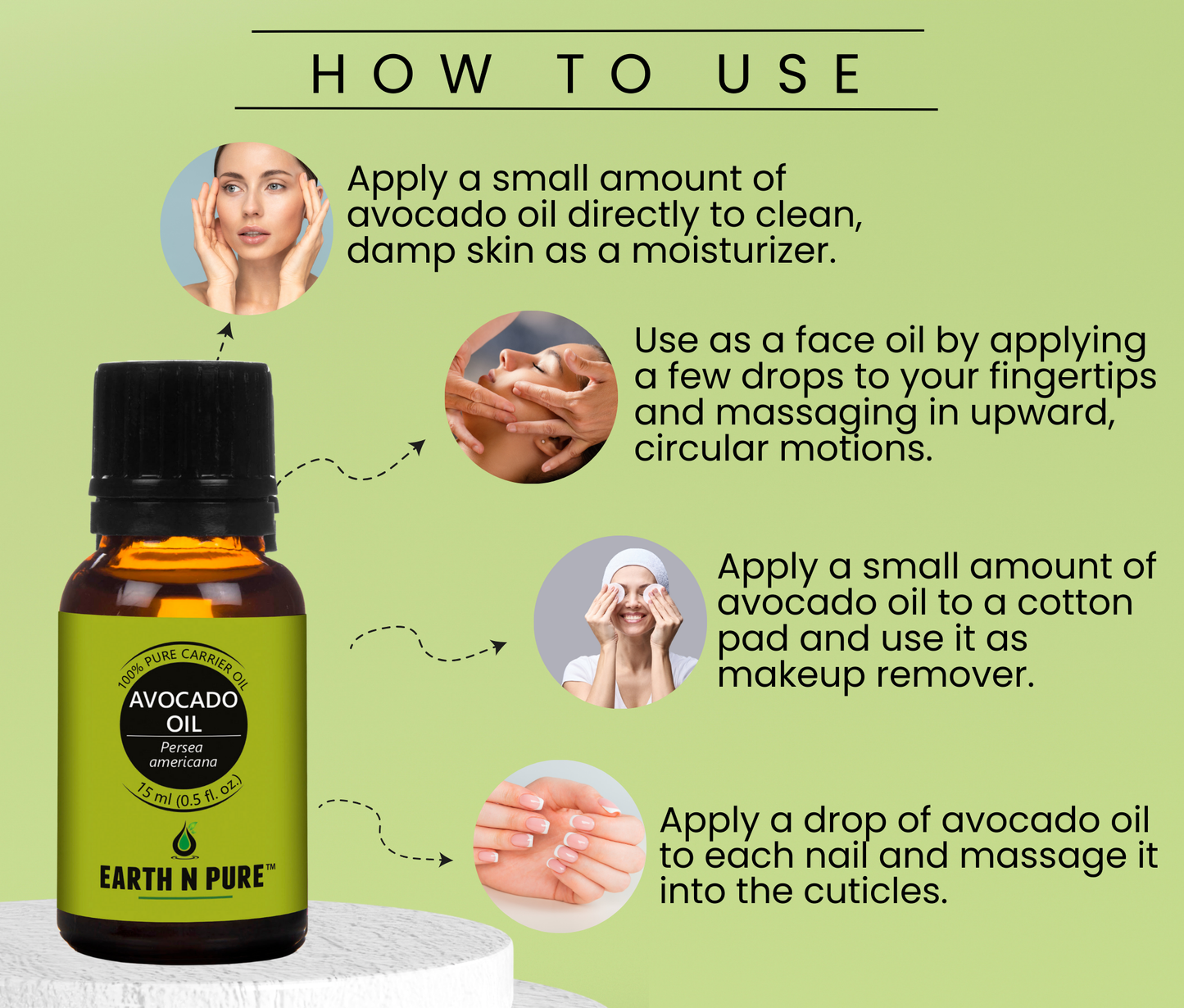 HOW TO USE

Apply a small amount of avocado oil directly to clean, damp skin as a moisturizer.

Use as a face oil by applying a few drops to your fingertips and massaging in upward, circular motions.

Apply a small amount of avocado oil to a cotton pad and use it as makeup remover.

Apply a drop of avocado oil to each nail and massage it into the cuticles.

100% PURE CARRIER OIL
AVOCADO OIL
Persea americana
15 ml (0.5 fl. oz.)
EARTH N PURE™