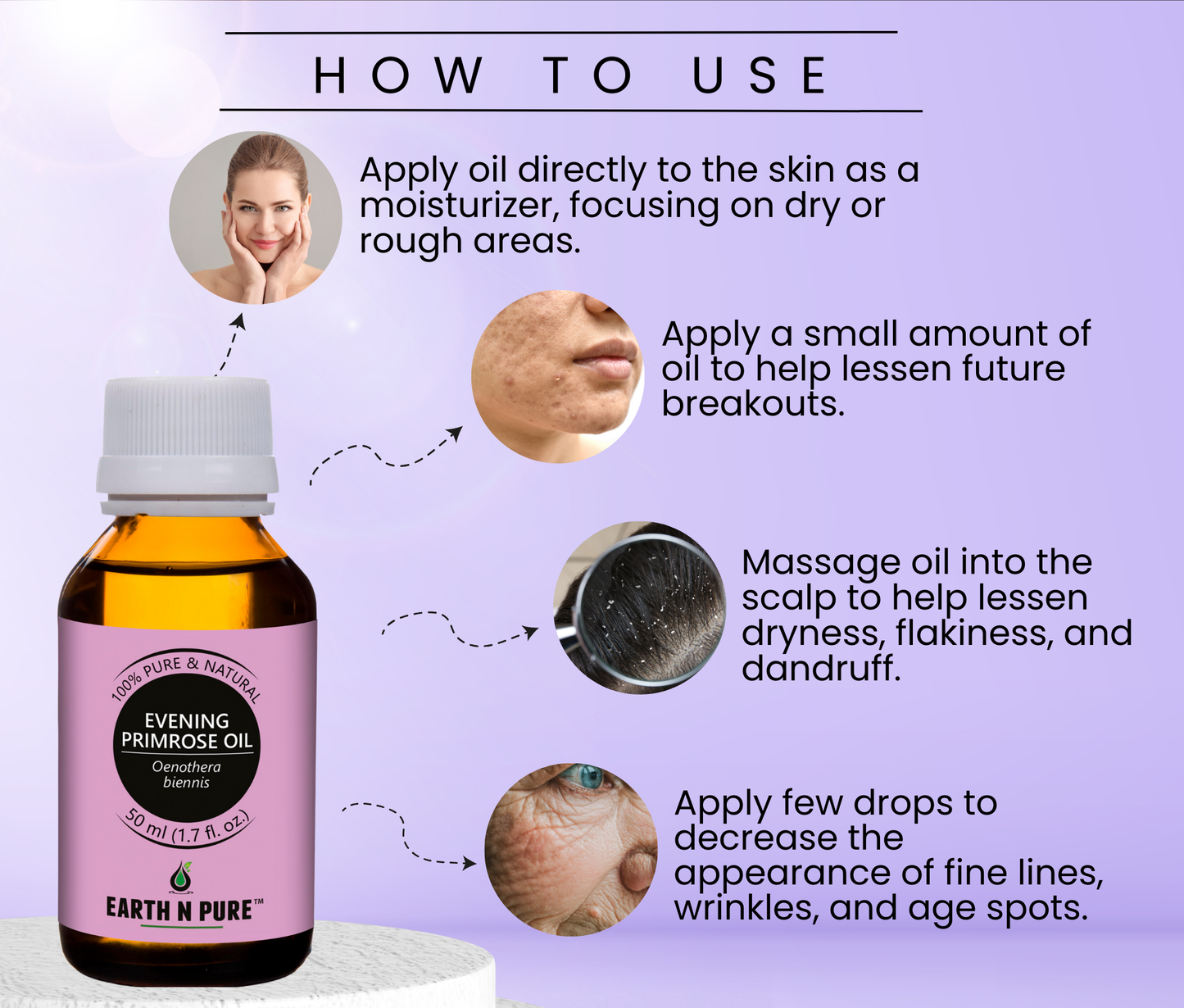 HOW TO USE

Apply oil directly to the skin as a moisturizer, focusing on dry or rough areas.

Apply a small amount of oil to help lessen future breakouts.

Massage oil into the scalp to help lessen dryness, flakiness, and dandruff.

Apply few drops to decrease the appearance of fine lines, wrinkles, and age spots.

100% PURE & NATURAL
EVENING PRIMROSE OIL
Oenothera biennis
50 ml (1.7 fl. oz.)
EARTH N PURE™