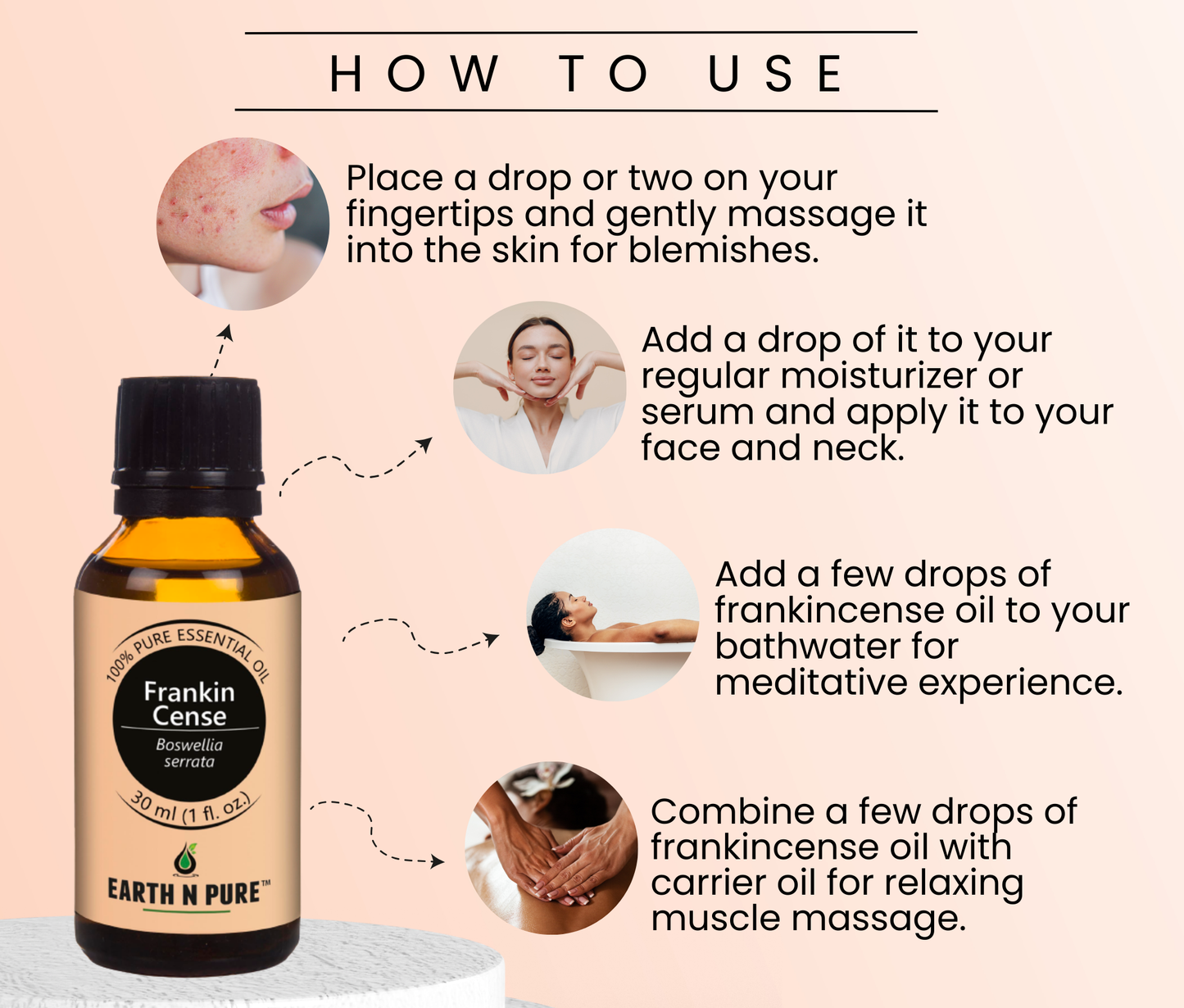 HOW TO USE

Place a drop or two on your fingertips and gently massage it into the skin for blemishes.

Add a drop of it to your regular moisturizer or serum and apply it to your face and neck.

Add a few drops of frankincense oil to your bathwater for meditative experience.

Combine a few drops of frankincense oil with carrier oil for relaxing muscle massage.

100% PURE ESSENTIAL OIL

Frankin Cense

Boswellia serrata

30 ml (1 fl. oz.)

EARTH N PURE™