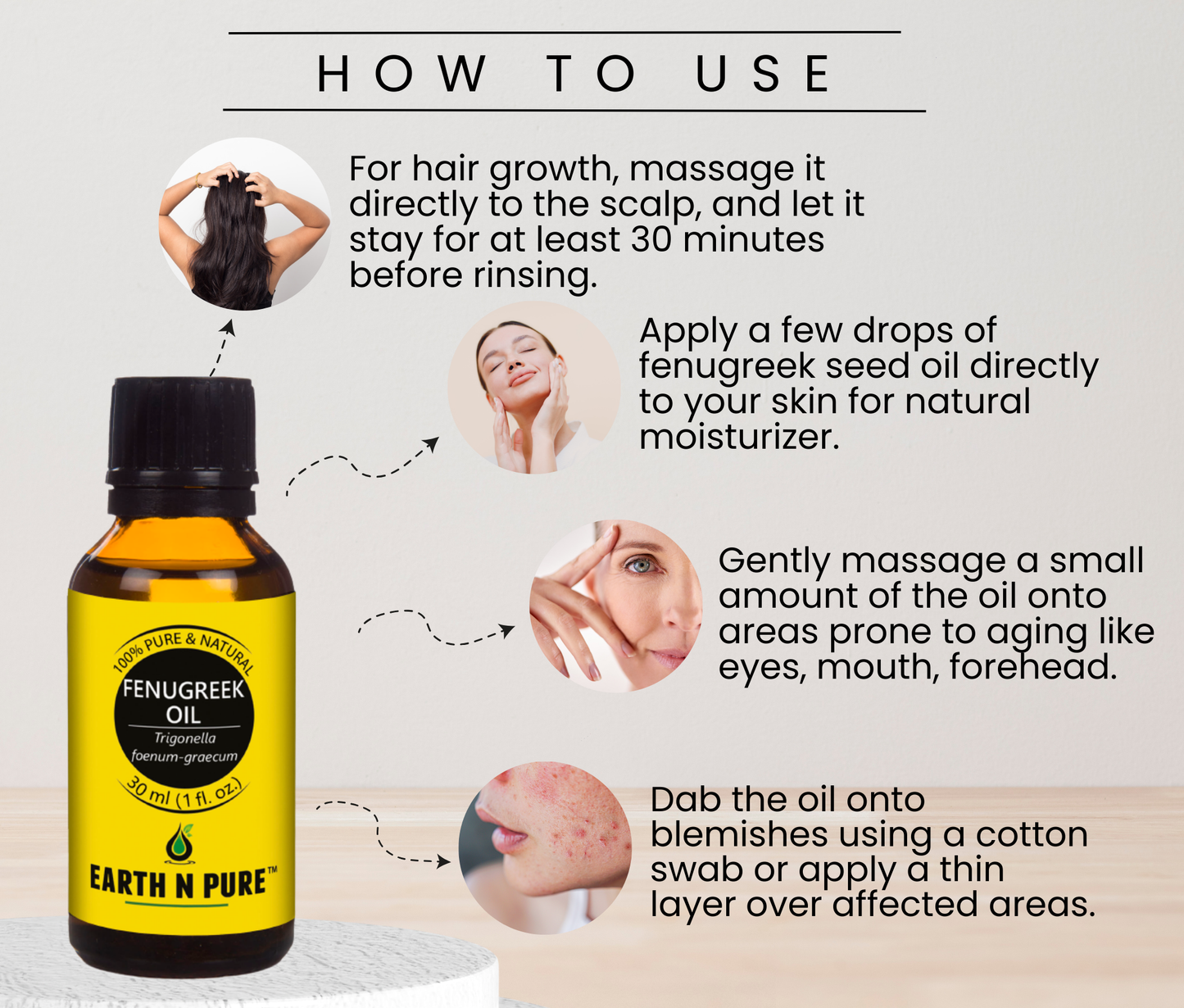 HOW TO USE

For hair growth, massage it directly to the scalp, and let it stay for at least 30 minutes before rinsing.

Apply a few drops of fenugreek seed oil directly to your skin for natural moisturizer.

Gently massage a small amount of the oil onto areas prone to aging like eyes, mouth, forehead.

Dab the oil onto blemishes using a cotton swab or apply a thin layer over affected areas.

100% PURE & NATURAL
FENUGREEK OIL
Trigonella foenum-graecum
30 ml (1 fl. oz.)
EARTH N PURE™