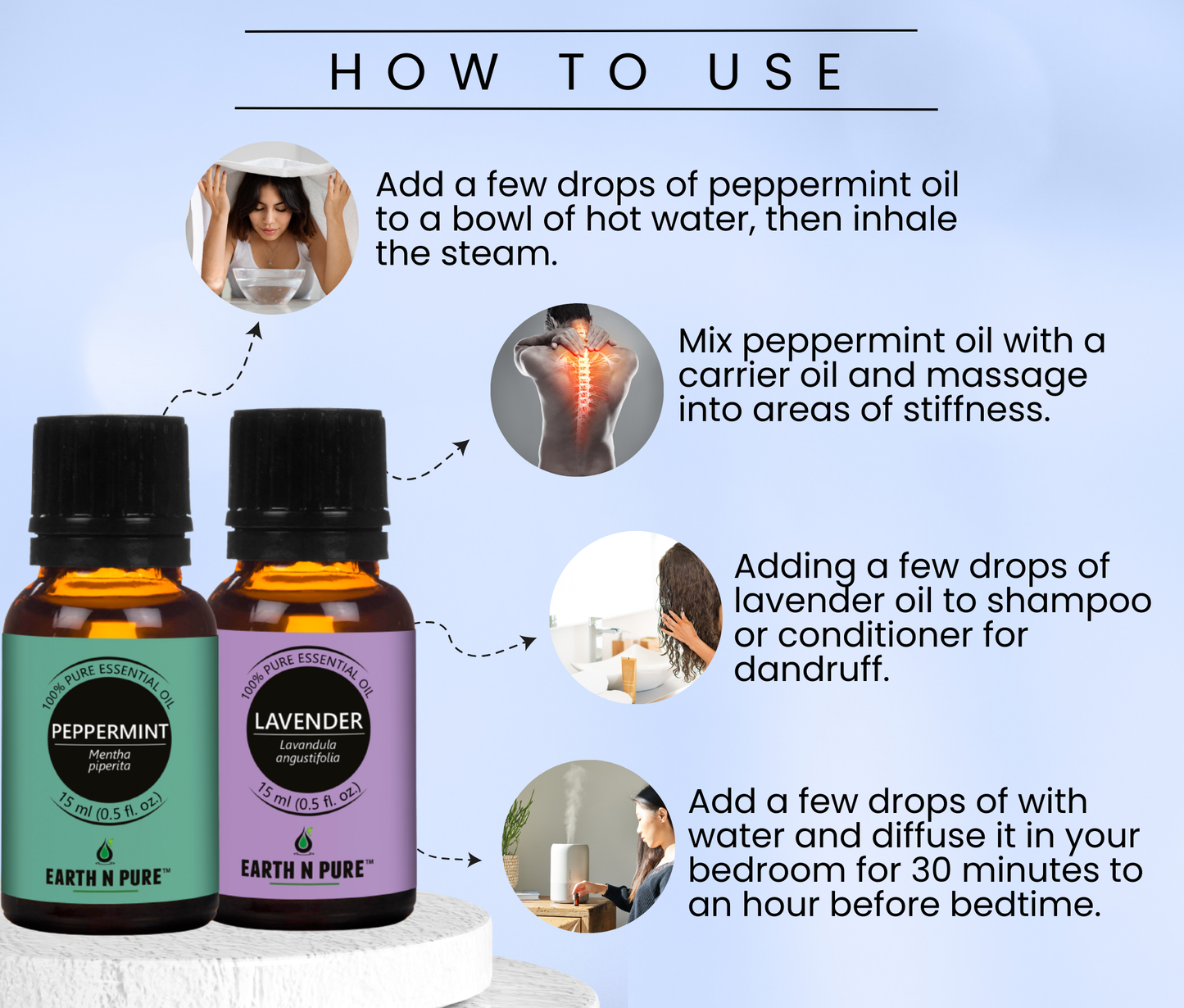 HOW TO USE

Add a few drops of peppermint oil to a bowl of hot water, then inhale the steam.

Mix peppermint oil with a carrier oil and massage into areas of stiffness.

Adding a few drops of lavender oil to shampoo or conditioner for dandruff.

Add a few drops of with water and diffuse it in your bedroom for 30 minutes to an hour before bedtime.

100% PURE ESSENTIAL OIL
PEPPERMINT
Mentha piperita
15 ml (0.5 fl. oz.)
EARTH N PURE™

100% PURE ESSENTIAL OIL
LAVENDER
Lavandula angustifolia
15 ml (0.5 fl. oz.)
EARTH N PURE™