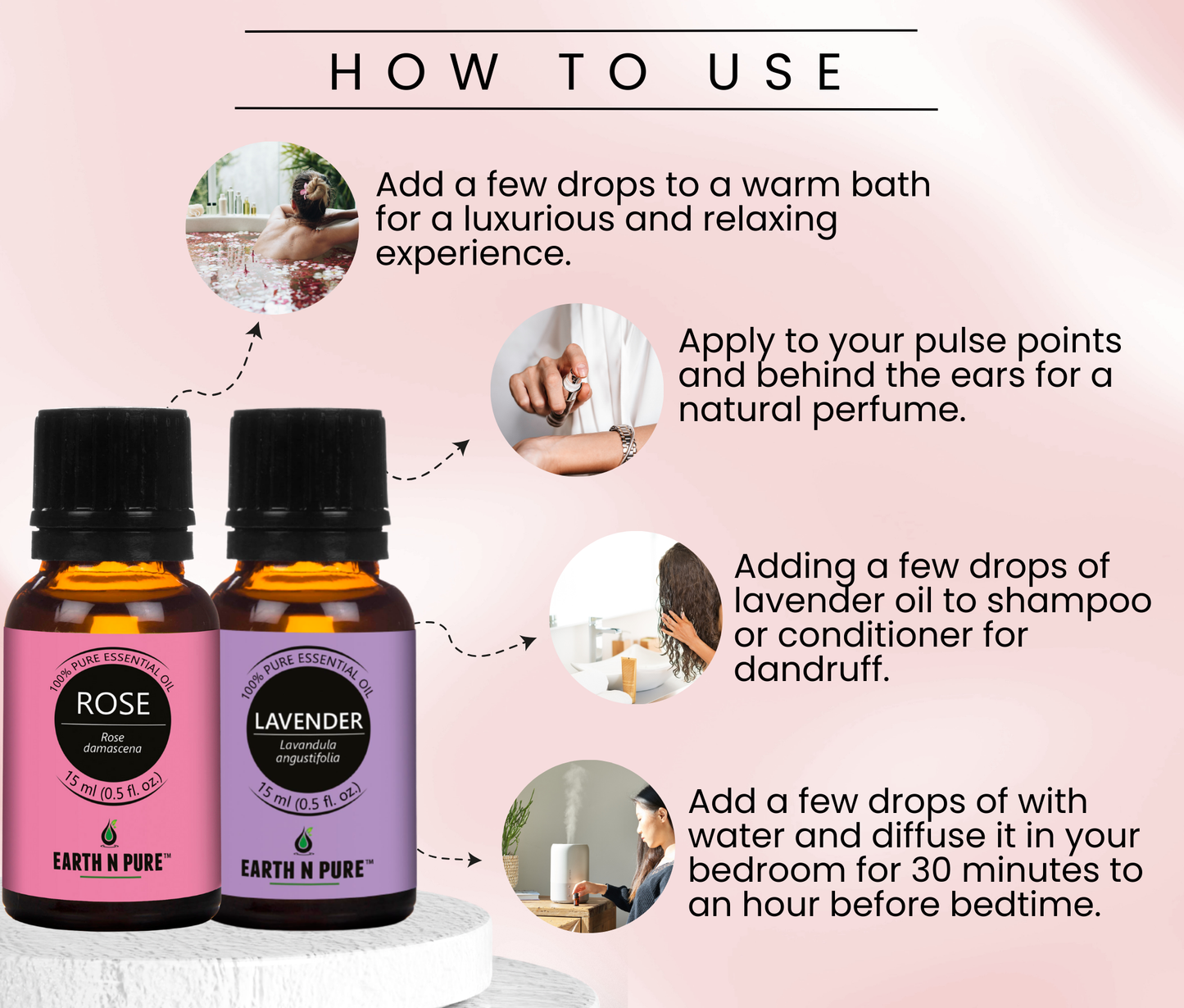 HOW TO USE

Add a few drops to a warm bath for a luxurious and relaxing experience.

Apply to your pulse points and behind the ears for a natural perfume.

Adding a few drops of lavender oil to shampoo or conditioner for dandruff.

Add a few drops of with water and diffuse it in your bedroom for 30 minutes to an hour before bedtime.

100% PURE ESSENTIAL OIL
ROSE
Rose damascena
15 ml (0.5 fl. oz.)
EARTH N PURE™

100% PURE ESSENTIAL OIL
LAVENDER
Lavandula angustifolia
15 ml (0.5 fl. oz.)
EARTH N PURE™