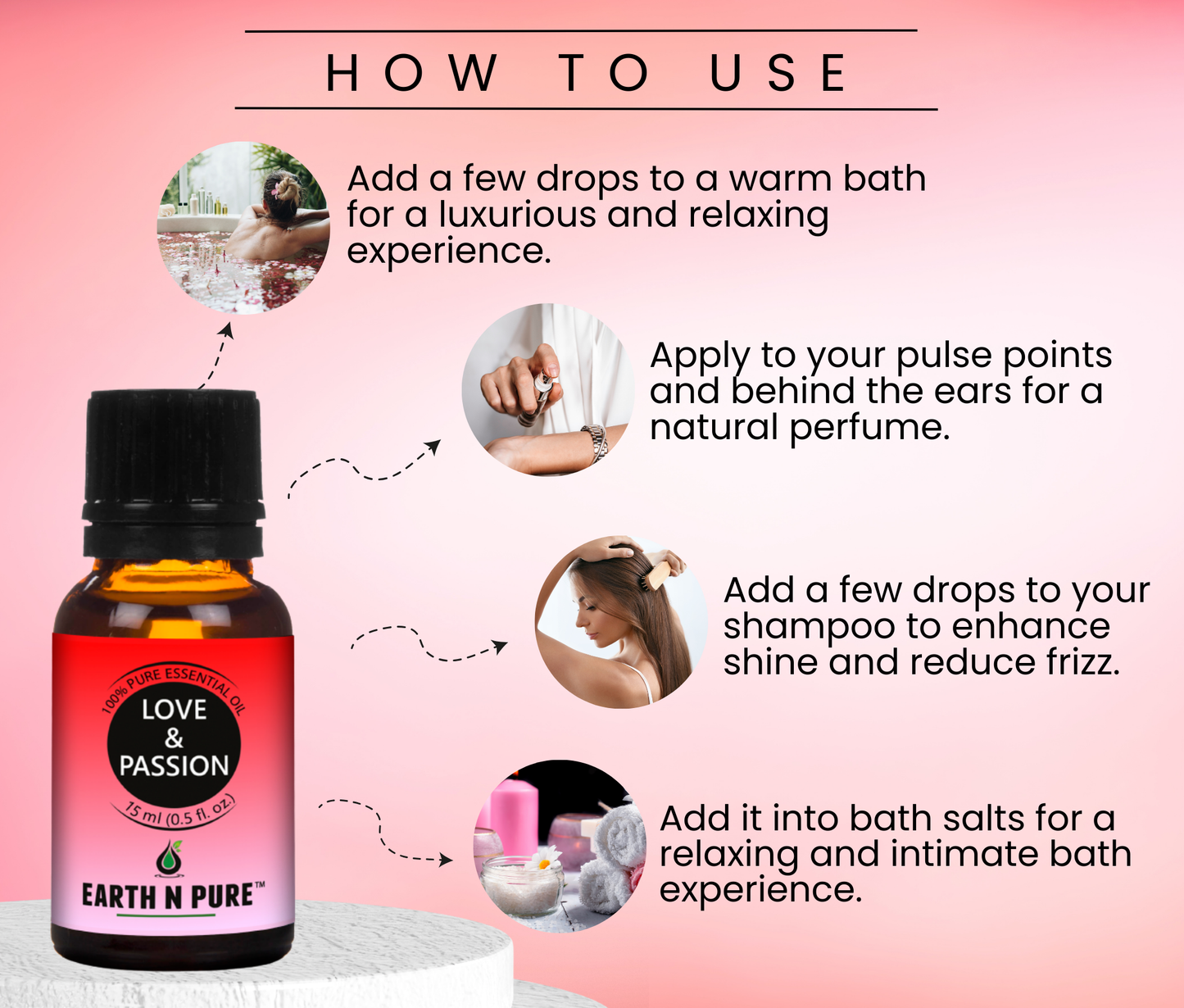 HOW TO USE

Add a few drops to a warm bath for a luxurious and relaxing experience.

Apply to your pulse points and behind the ears for a natural perfume.

Add a few drops to your shampoo to enhance shine and reduce frizz.

Add it into bath salts for a relaxing and intimate bath experience.

100% PURE ESSENTIAL OIL
LOVE & PASSION
15 ml (0.5 fl. oz.)
EARTH N PURE™