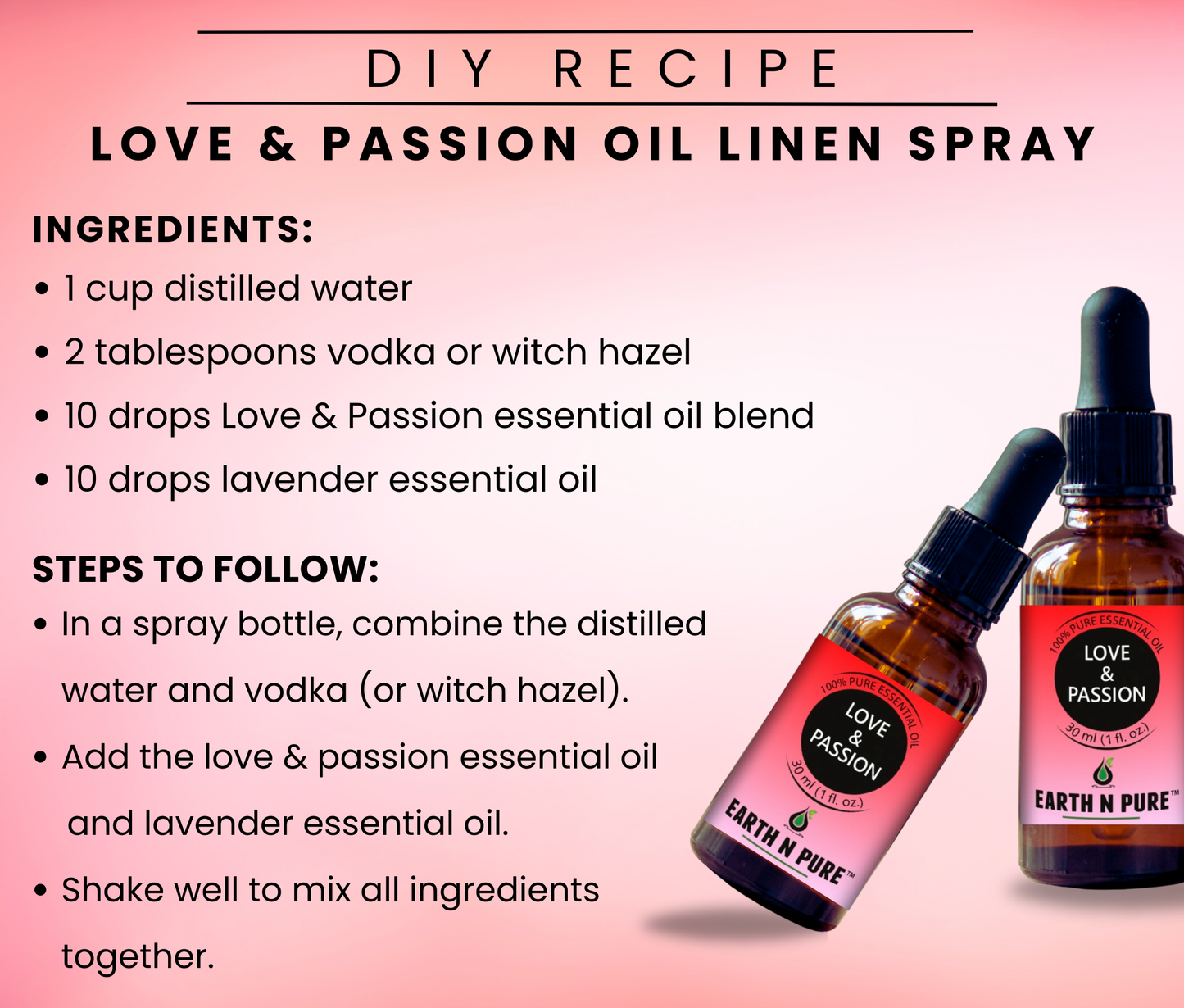 DIY RECIPE

LOVE & PASSION OIL LINEN SPRAY

INGREDIENTS:

• 1 cup distilled water

• 2 tablespoons vodka or witch hazel

• 10 drops Love & Passion essential oil blend

• 10 drops lavender essential oil

STEPS TO FOLLOW:

• In a spray bottle, combine the distilled water and vodka (or witch hazel).

• Add the love & passion essential oil and lavender essential oil.

• Shake well to mix all ingredients together.

100% PURE ESSENTIAL OIL
LOVE & PASSION
30 ml (1 fl. oz.)
EARTH N PURE™

100% PURE ESSENTIAL OIL
LOVE & PASSION
30 ml (1 fl. oz.)
EARTH N PURE™