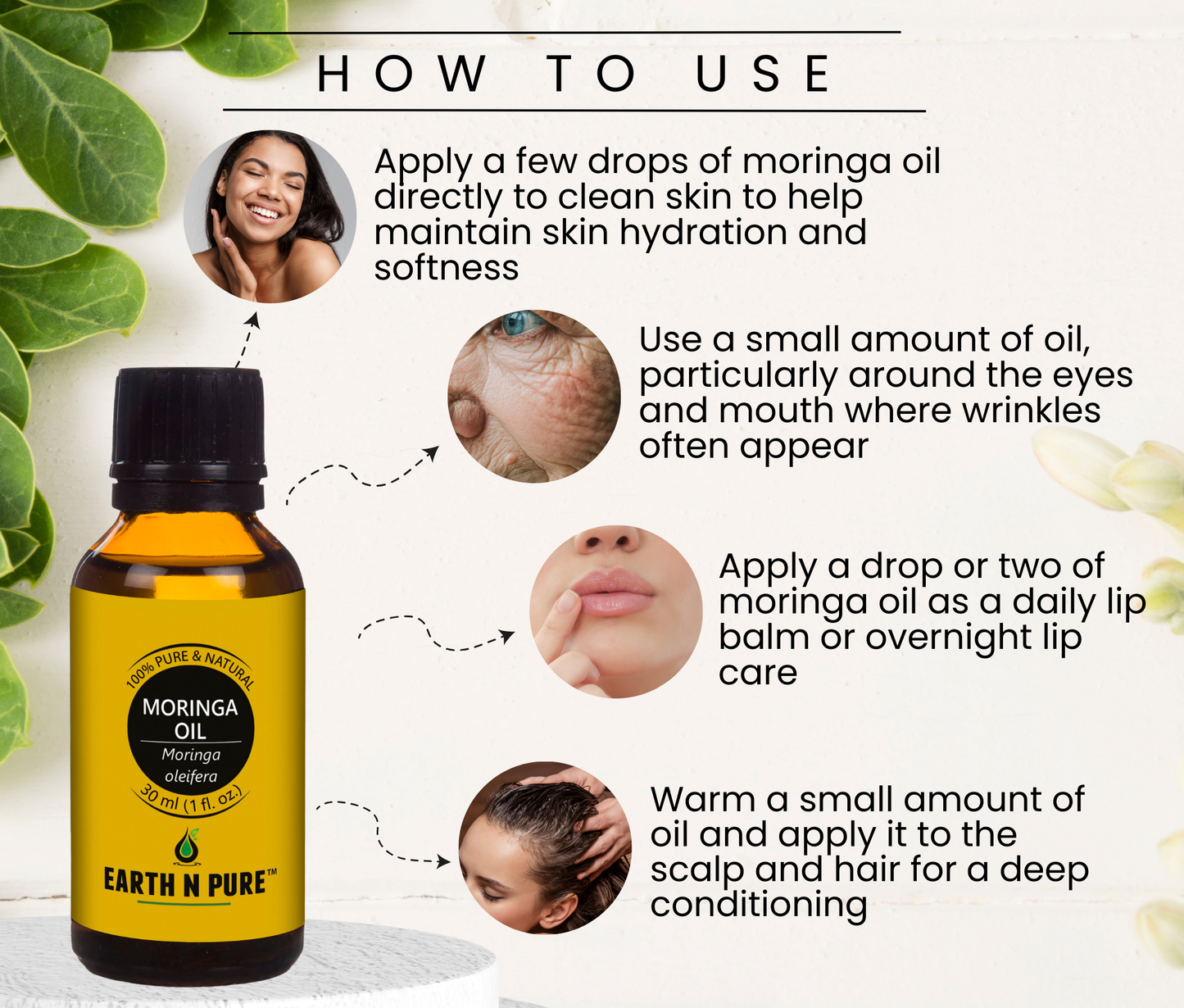 HOW TO USE

Apply a few drops of moringa oil directly to clean skin to help maintain skin hydration and softness

Use a small amount of oil, particularly around the eyes and mouth where wrinkles often appear

Apply a drop or two of moringa oil as a daily lip balm or overnight lip care

Warm a small amount of oil and apply it to the scalp and hair for a deep conditioning

100% PURE & NATURAL
MORINGA OIL
Moringa oleifera
30 ml (1 fl. oz.)
EARTH N PURE™