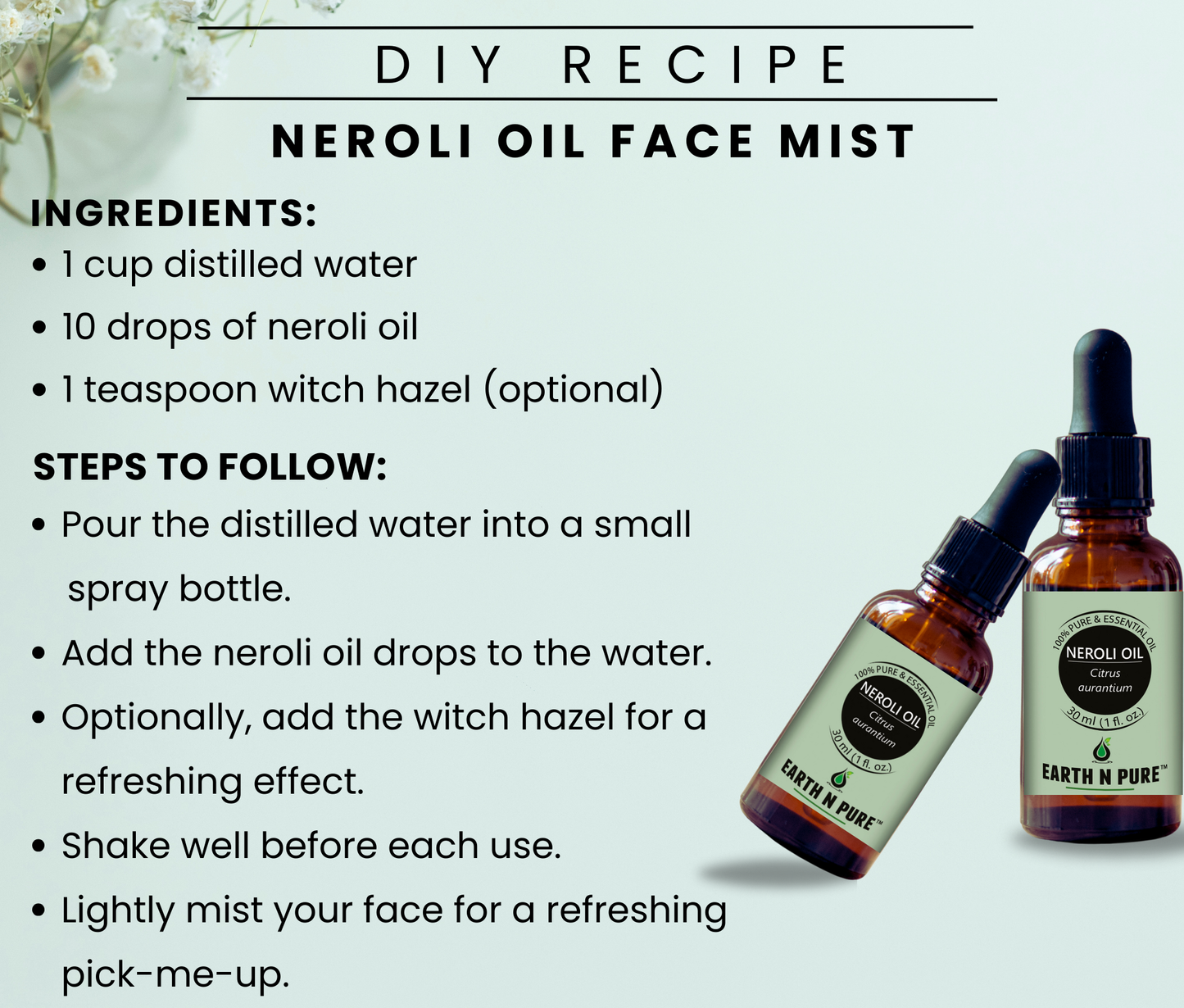 DIY RECIPE

NEROLI OIL FACE MIST

INGREDIENTS:
• 1 cup distilled water
• 10 drops of neroli oil
• 1 teaspoon witch hazel (optional)

STEPS TO FOLLOW:
• Pour the distilled water into a small spray bottle.
• Add the neroli oil drops to the water.
• Optionally, add the witch hazel for a refreshing effect.
• Shake well before each use.
• Lightly mist your face for a refreshing pick-me-up.

100% PURE & ESSENTIAL OIL
NEROLI OIL
Citrus aurantium
30 ml (1 fl. oz.)
EARTH N PURE™

100% PURE & ESSENTIAL OIL
NEROLI OIL
Citrus aurantium
30 ml (1 fl. oz.)
EARTH N PURE™