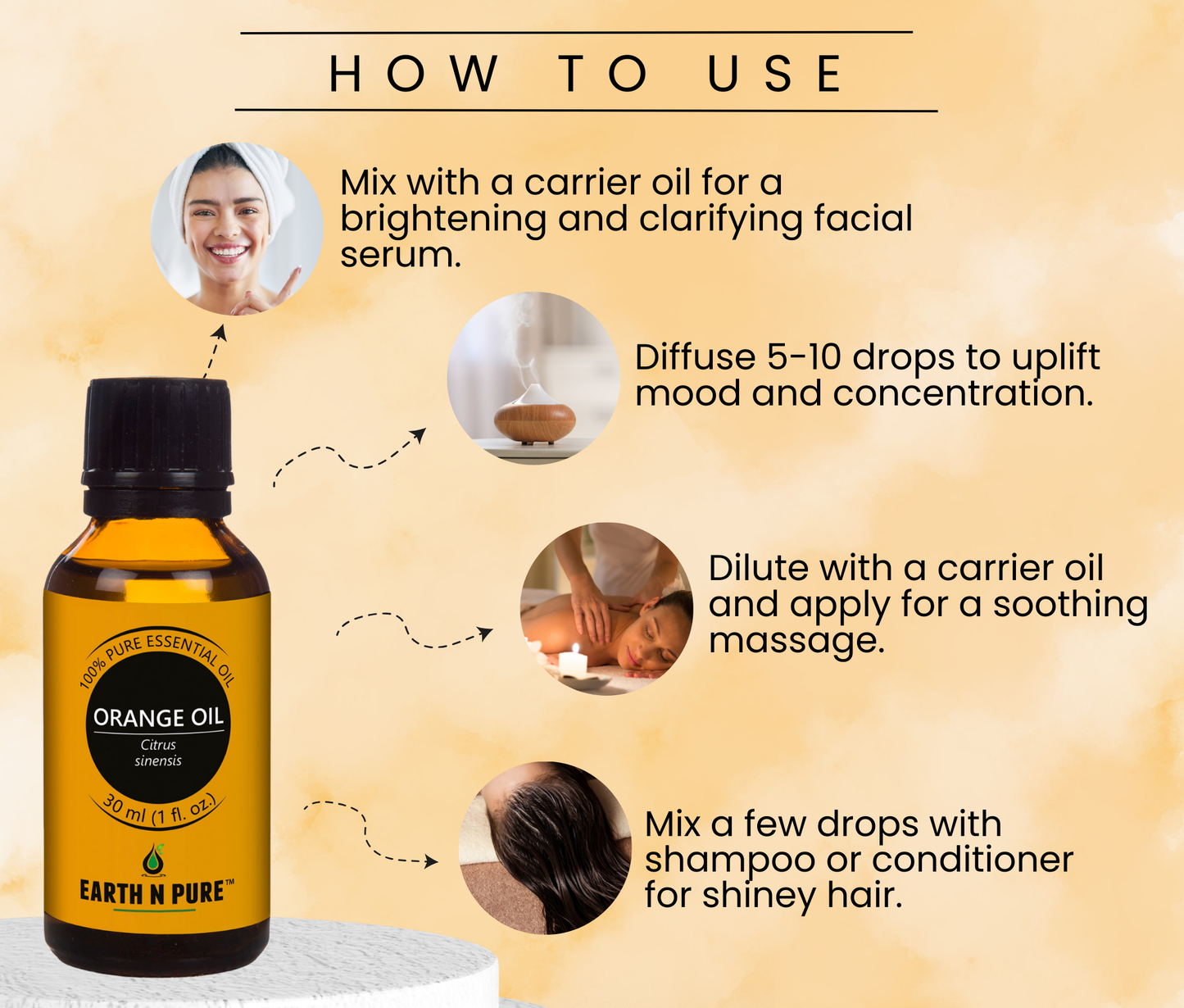 HOW TO USE

Mix with a carrier oil for a brightening and clarifying facial serum.

Diffuse 5-10 drops to uplift mood and concentration.

Dilute with a carrier oil and apply for a soothing massage.

Mix a few drops with shampoo or conditioner for shiney hair.

100% PURE ESSENTIAL OIL

ORANGE OIL

Citrus sinensis

30 ml (1 fl. oz.)

EARTH N PURE™