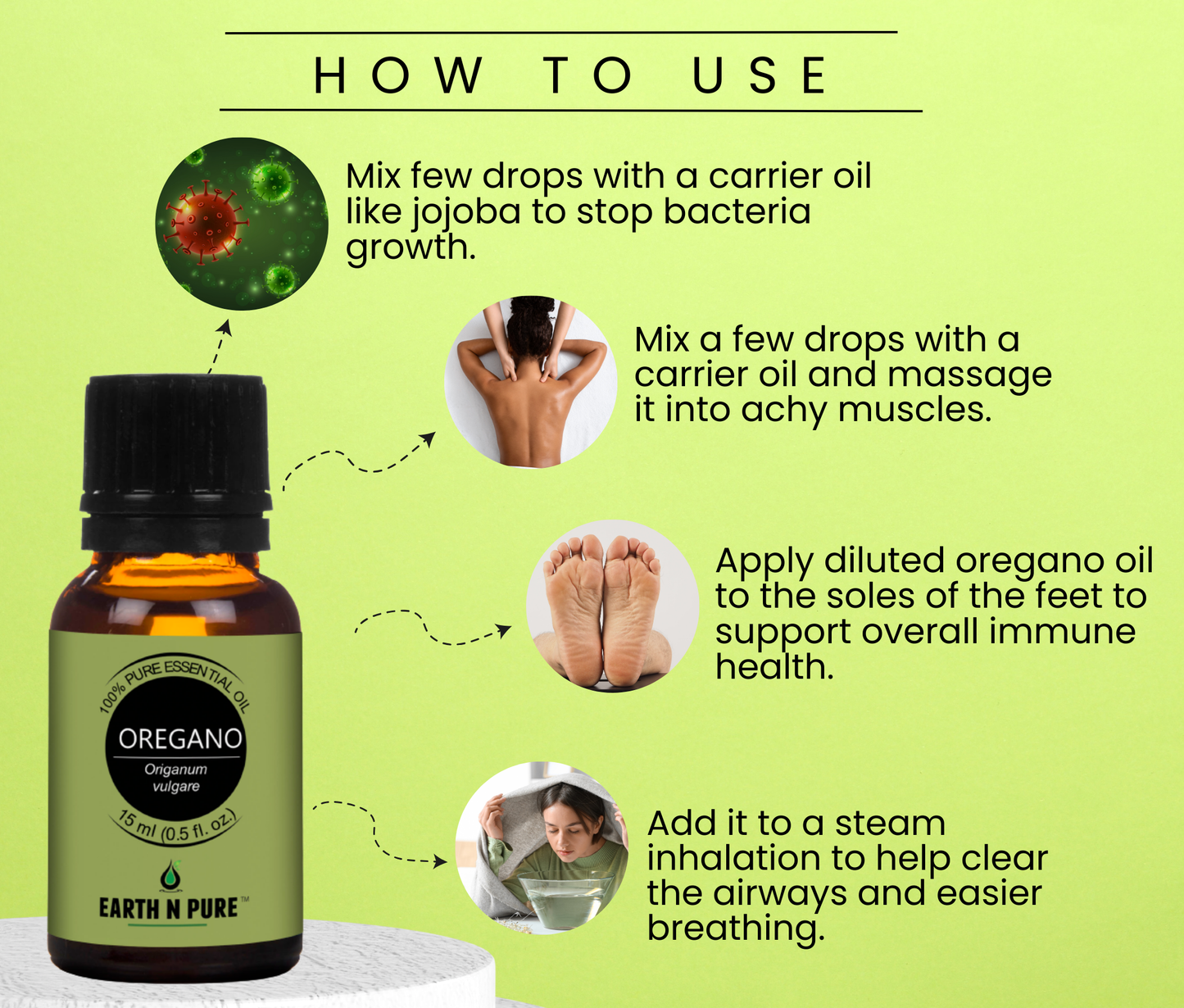 HOW TO USE

Mix few drops with a carrier oil like jojoba to stop bacteria growth.

Mix a few drops with a carrier oil and massage it into achy muscles.

Apply diluted oregano oil to the soles of the feet to support overall immune health.

Add it to a steam inhalation to help clear the airways and easier breathing.

100% PURE ESSENTIAL OIL

OREGANO

Origanum vulgare

15 ml (0.5 fl. oz.)

EARTH N PURE™