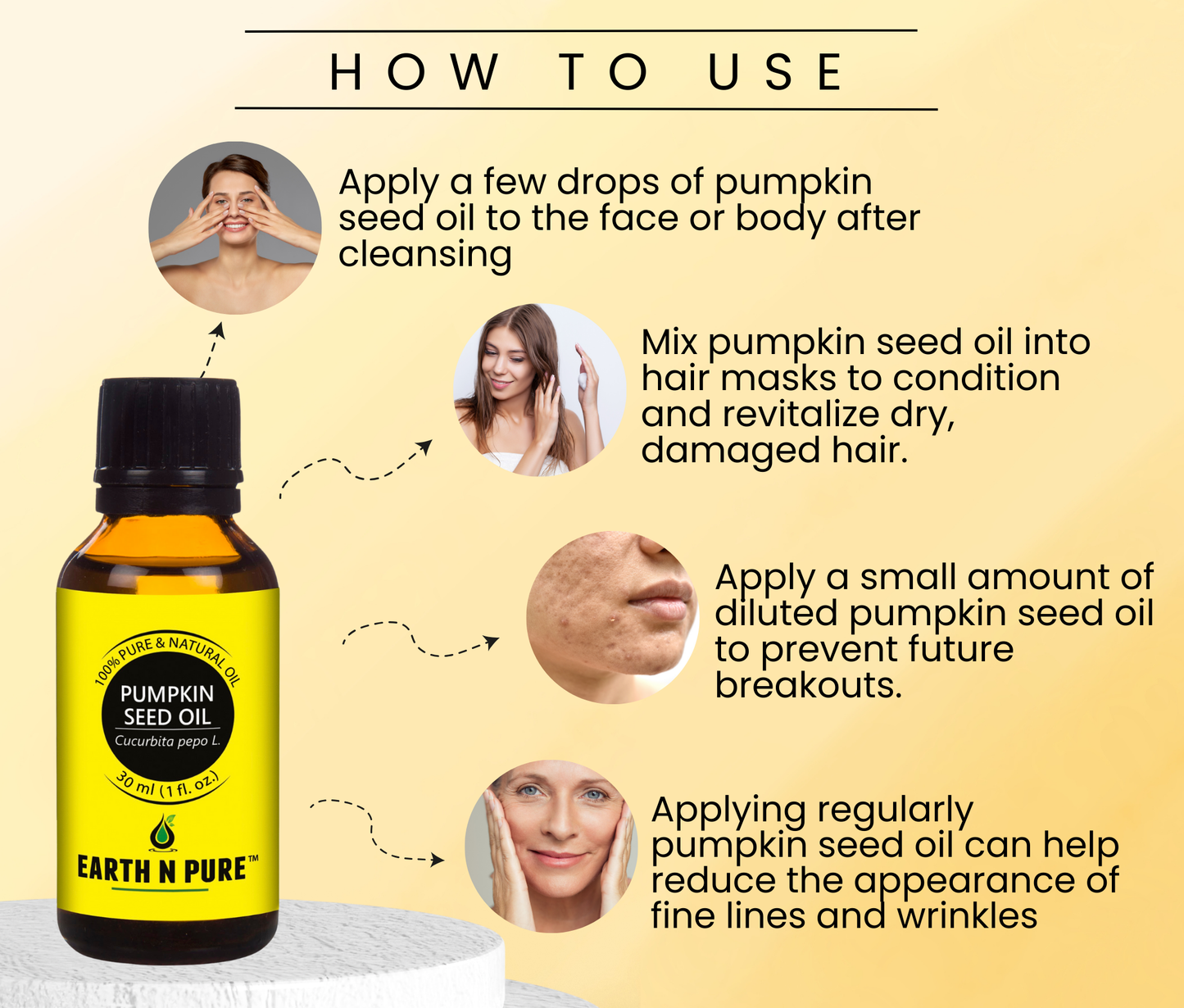 HOW TO USE

Apply a few drops of pumpkin seed oil to the face or body after cleansing

Mix pumpkin seed oil into hair masks to condition and revitalize dry, damaged hair.

Apply a small amount of diluted pumpkin seed oil to prevent future breakouts.

Applying regularly pumpkin seed oil can help reduce the appearance of fine lines and wrinkles

100% PURE & NATURAL OIL
PUMPKIN SEED OIL
Cucurbita pepo L.
30 ml (1 fl. oz.)
EARTH N PURE™