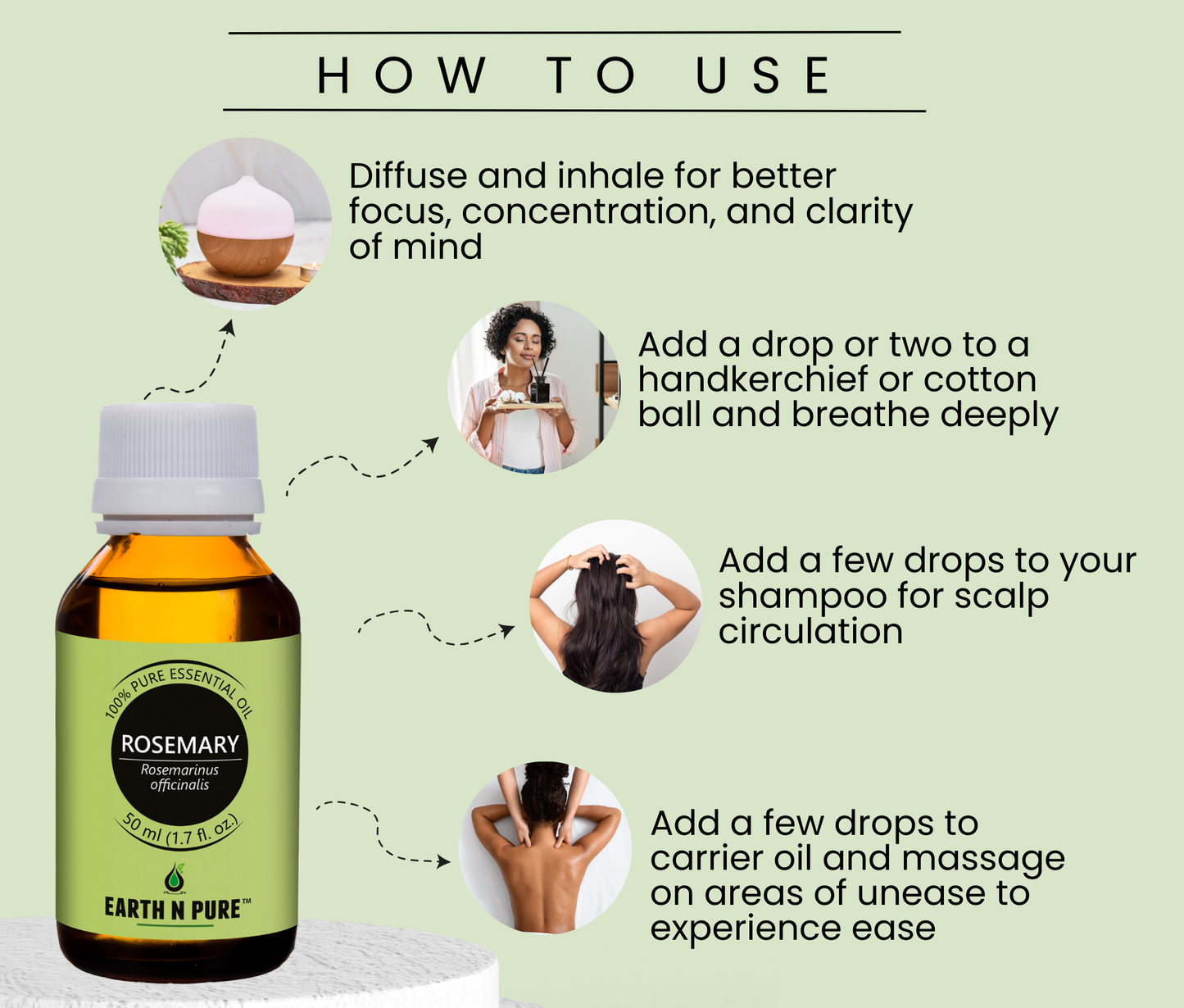 HOW TO USE

Diffuse and inhale for better focus, concentration, and clarity of mind

Add a drop or two to a handkerchief or cotton ball and breathe deeply

Add a few drops to your shampoo for scalp circulation

Add a few drops to carrier oil and massage on areas of unease to experience ease

100% PURE ESSENTIAL OIL
ROSEMARY
Rosemarinus officinalis
50 ml (1.7 fl. oz.)
EARTH N PURE™