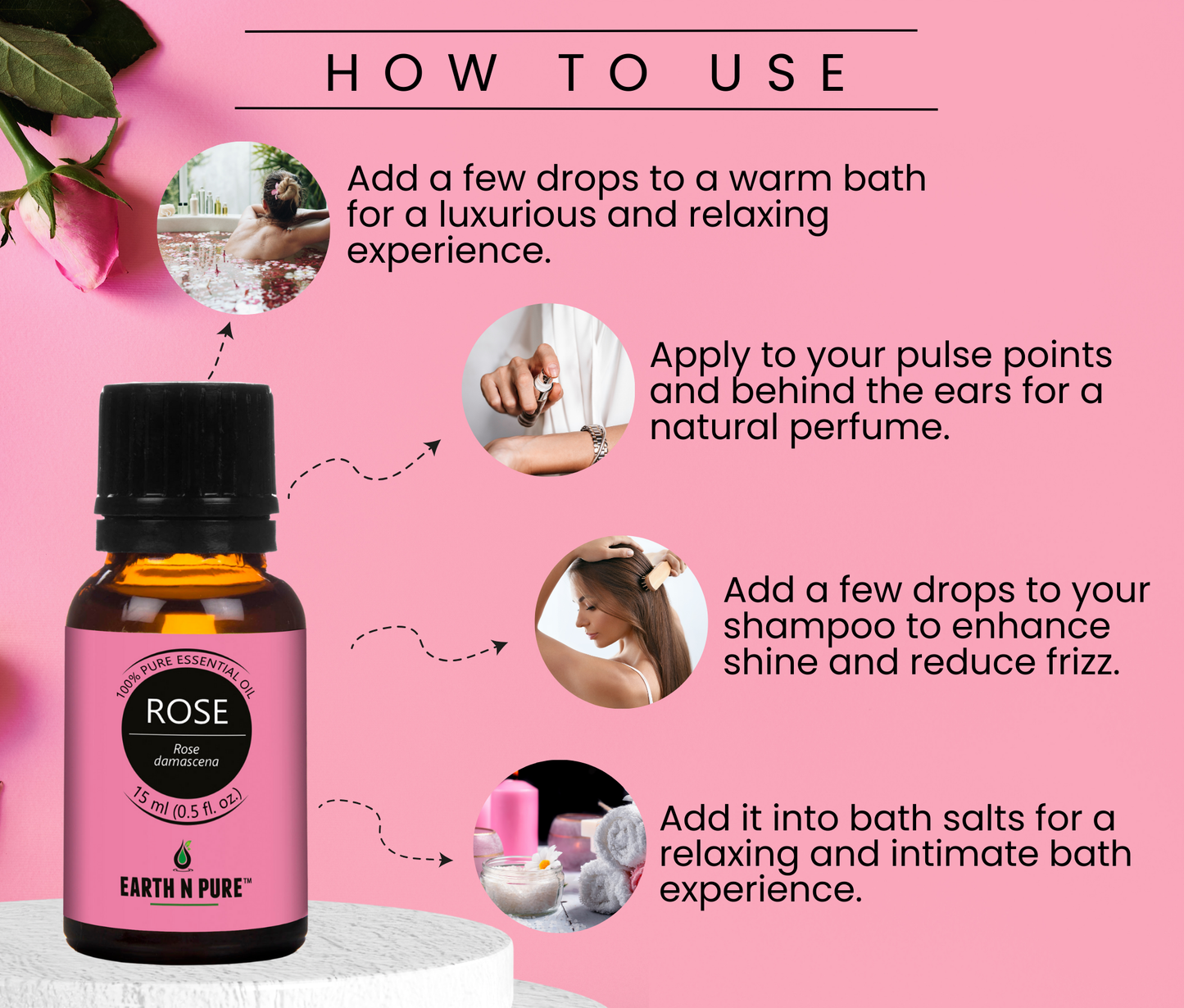 HOW TO USE

Add a few drops to a warm bath for a luxurious and relaxing experience.

Apply to your pulse points and behind the ears for a natural perfume.

Add a few drops to your shampoo to enhance shine and reduce frizz.

Add it into bath salts for a relaxing and intimate bath experience.

100% PURE ESSENTIAL OIL
ROSE
Rose damascena
15 ml (0.5 fl. oz.)
EARTH N PURE™