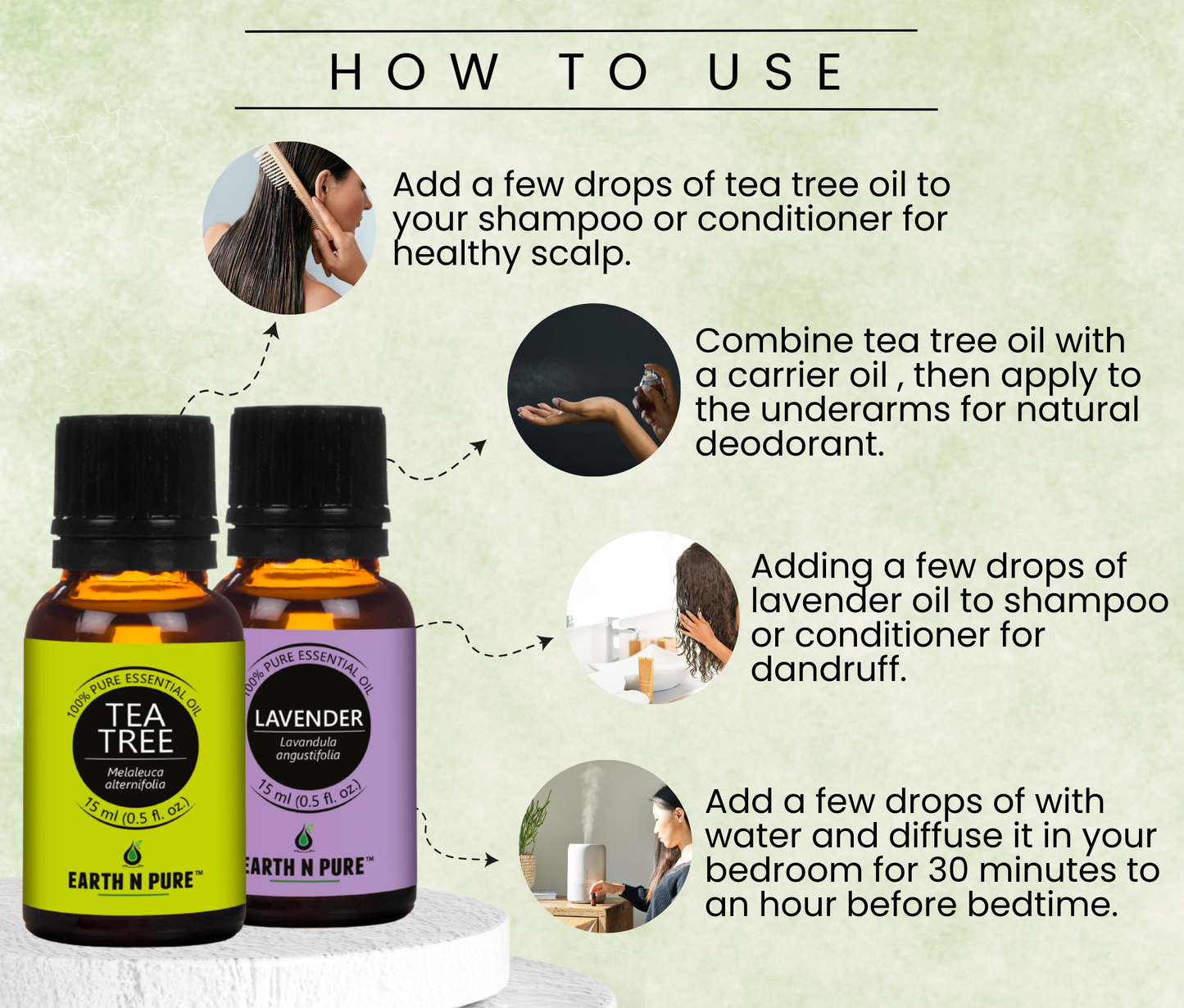 HOW TO USE

Add a few drops of tea tree oil to your shampoo or conditioner for healthy scalp.

Combine tea tree oil with a carrier oil , then apply to the underarms for natural deodorant.

Adding a few drops of lavender oil to shampoo or conditioner for dandruff.

Add a few drops of with water and diffuse it in your bedroom for 30 minutes to an hour before bedtime.

100% PURE ESSENTIAL OIL
TEA TREE
Melaleuca alternifolia
15 ml (0.5 fl. oz.)
EARTH N PURE™

100% PURE ESSENTIAL OIL
LAVENDER
Lavandula angustifolia
15 ml (0.5 fl. oz.)
EARTH N PURE™