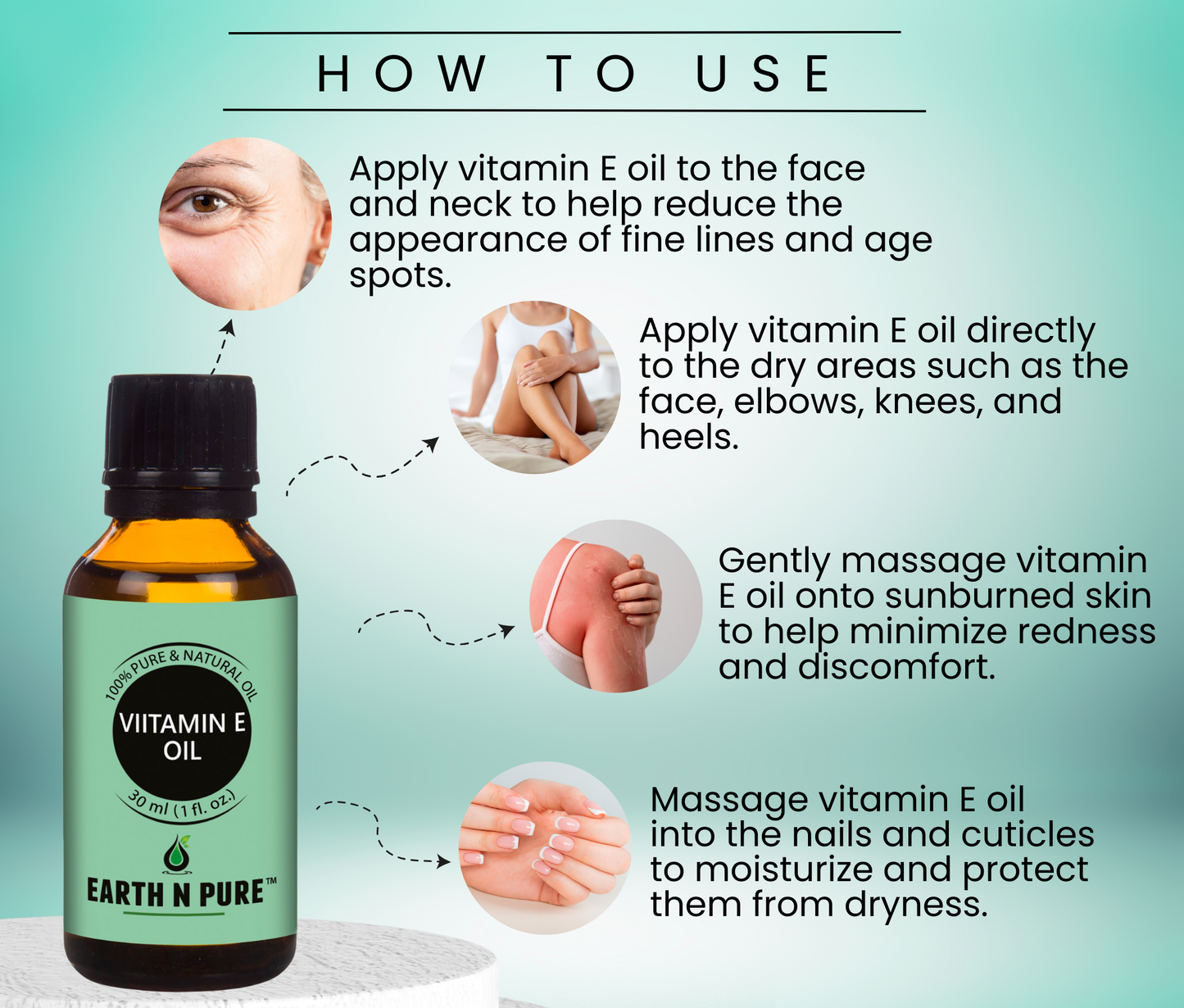 HOW TO USE

Apply vitamin E oil to the face and neck to help reduce the appearance of fine lines and age spots.

Apply vitamin E oil directly to the dry areas such as the face, elbows, knees, and heels.

Gently massage vitamin E oil onto sunburned skin to help minimize redness and discomfort.

Massage vitamin E oil into the nails and cuticles to moisturize and protect them from dryness.

100% PURE & NATURAL OIL
VIITAMIN E OIL
30 ml (1 fl. oz.)
EARTH N PURE™