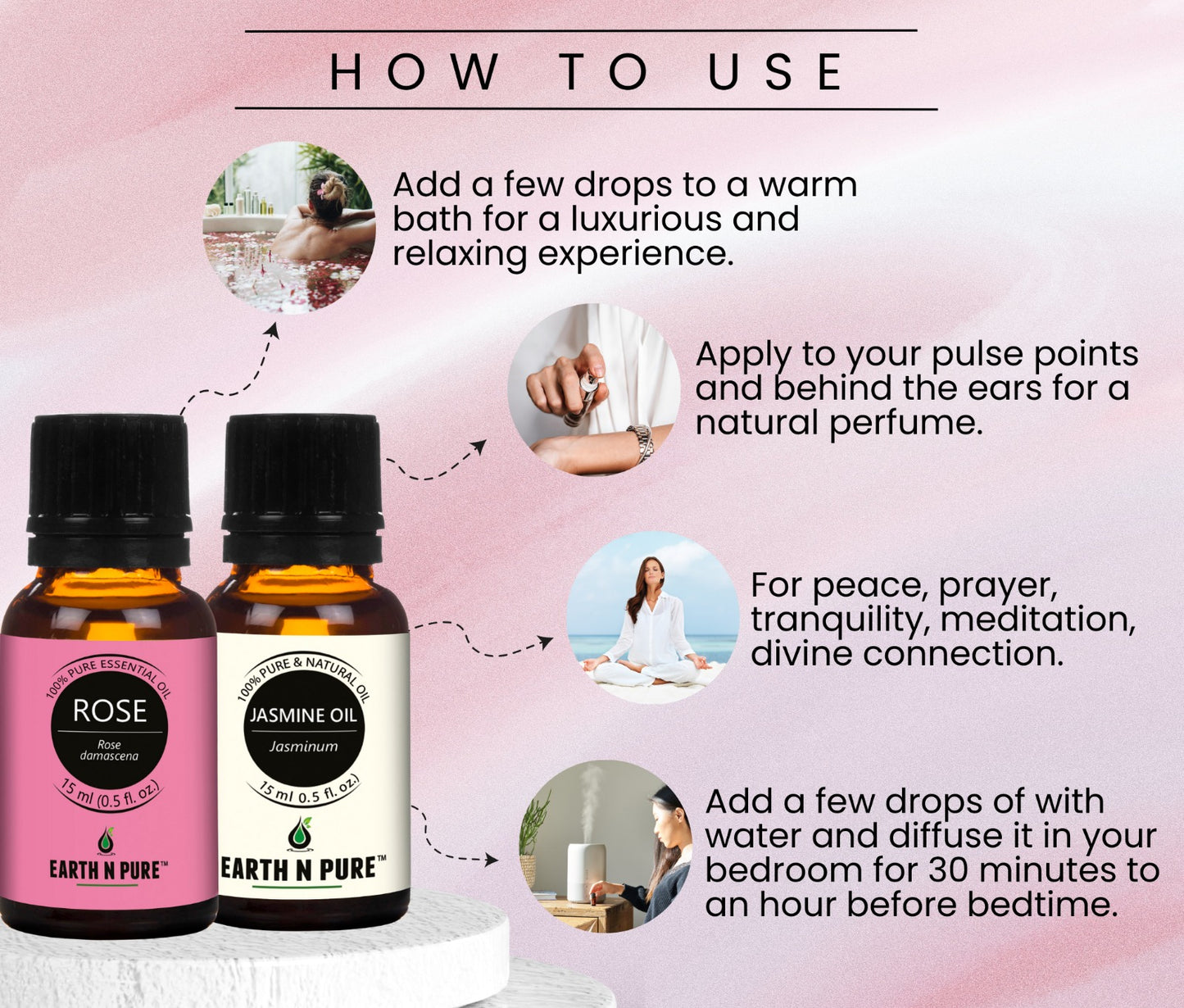 HOW TO USE

Add a few drops to a warm bath for a luxurious and relaxing experience.

Apply to your pulse points and behind the ears for a natural perfume.

For peace, prayer, tranquility, meditation, divine connection.

Add a few drops of with water and diffuse it in your bedroom for 30 minutes to an hour before bedtime.

100% PURE ESSENTIAL OIL
ROSE
Rose damascena
15 ml (0.5 fl. oz.)
EARTH N PURE™

100% PURE & NATURAL OIL
JASMINE OIL
Jasminum
15 ml 0.5 fl. oz.)
EARTH N PURE™