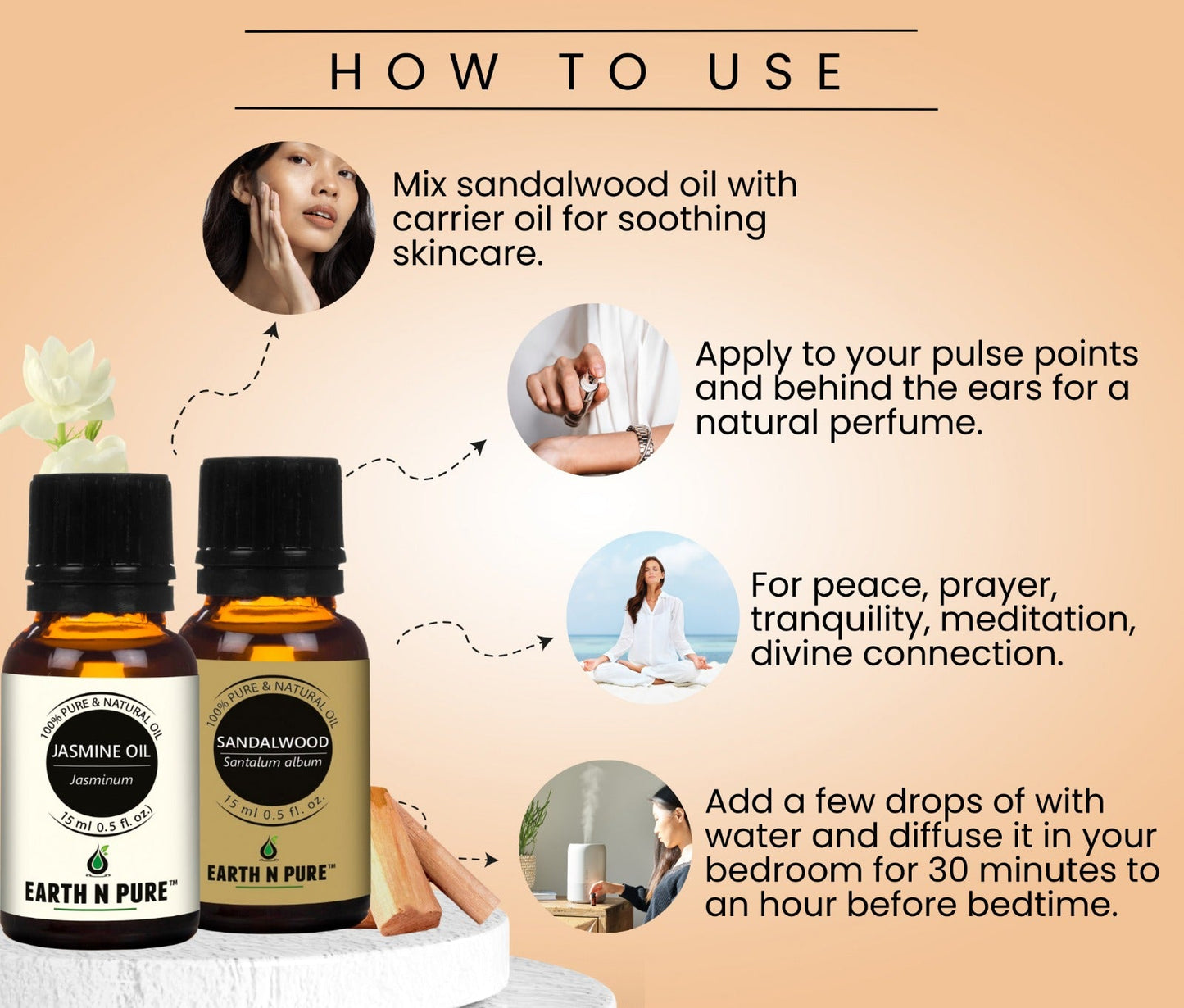 HOW TO USE

Mix sandalwood oil with carrier oil for soothing skincare.

Apply to your pulse points and behind the ears for a natural perfume.

For peace, prayer, tranquility, meditation, divine connection.

Add a few drops of with water and diffuse it in your bedroom for 30 minutes to an hour before bedtime.

100% PURE & NATURAL OIL
JASMINE OIL
Jasminum
15 ml 0.5 fl. oz.
EARTH N PURE™

100% PURE & NATURAL OIL
SANDALWOOD
Santalum album
15 ml 0.5 fl. oz.
EARTH N PURE™