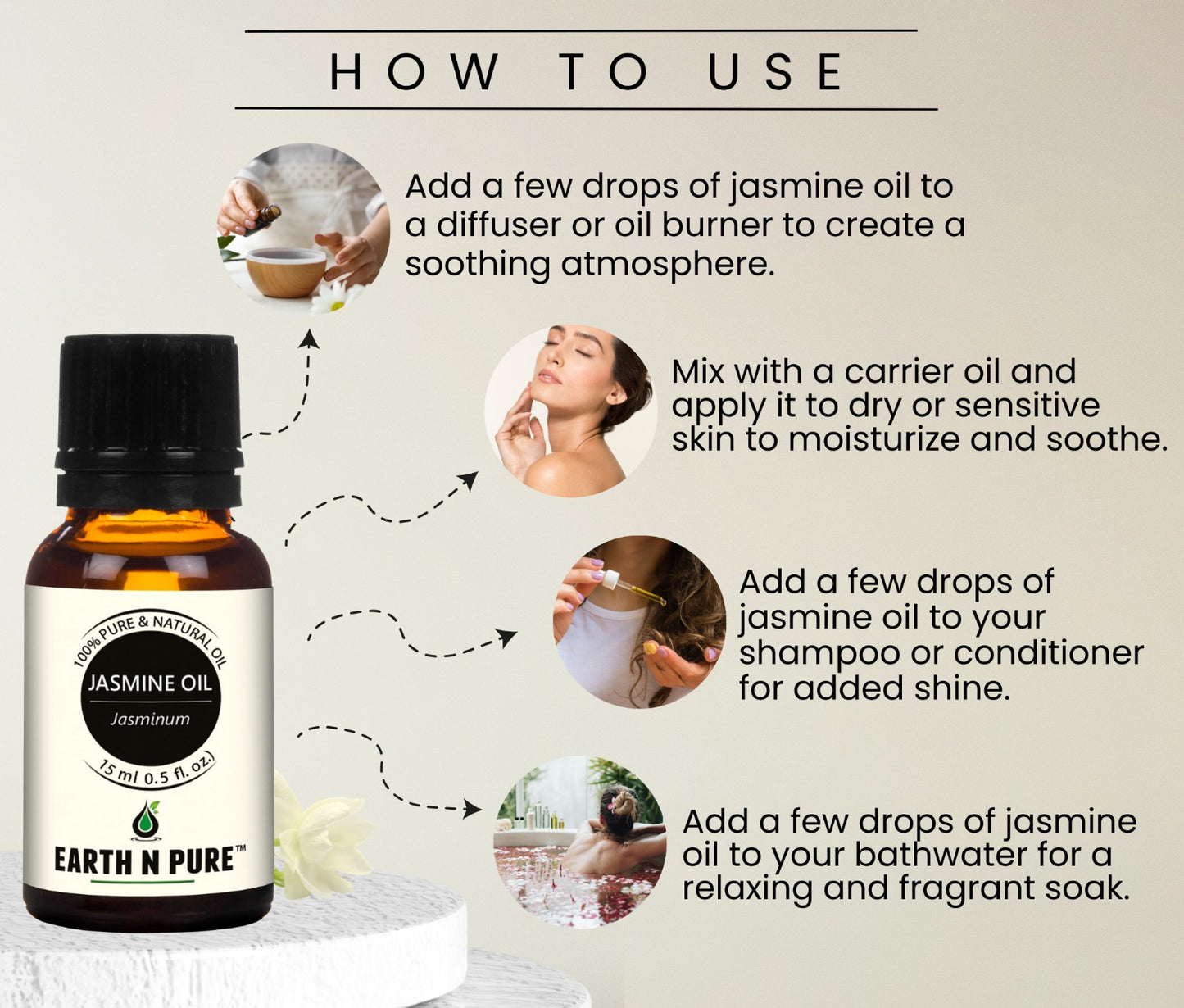 HOW TO USE

Add a few drops of jasmine oil to a diffuser or oil burner to create a soothing atmosphere.

Mix with a carrier oil and apply it to dry or sensitive skin to moisturize and soothe.

Add a few drops of jasmine oil to your shampoo or conditioner for added shine.

Add a few drops of jasmine oil to your bathwater for a relaxing and fragrant soak.

100% PURE & NATURAL OIL
JASMINE OIL
Jasminum
15 ml 0.5 fl. oz.)
EARTH N PURE™