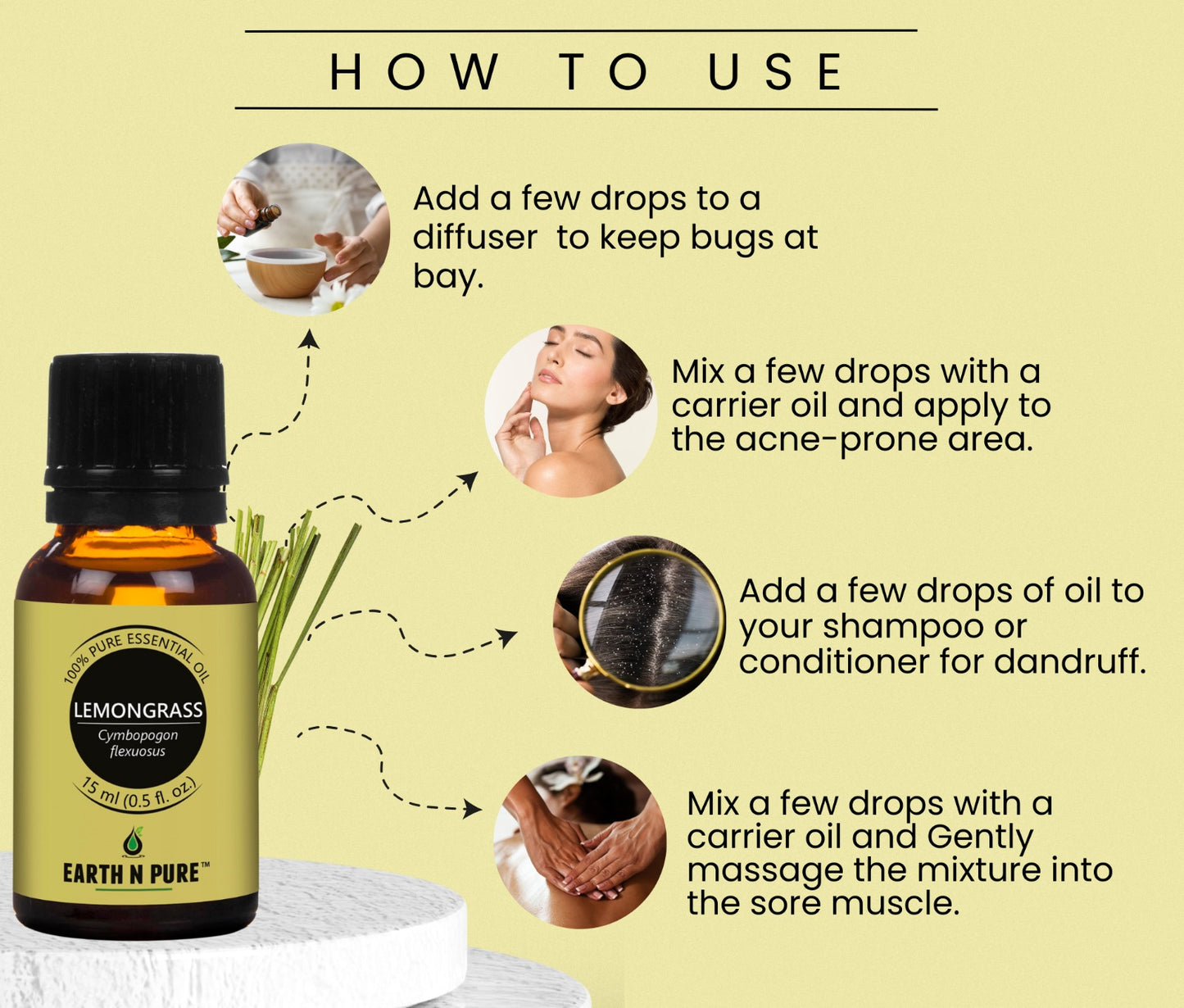 HOW TO USE

Add a few drops to a diffuser to keep bugs at bay.

Mix a few drops with a carrier oil and apply to the acne-prone area.

Add a few drops of oil to your shampoo or conditioner for dandruff.

Mix a few drops with a carrier oil and Gently massage the mixture into the sore muscle.

100% PURE ESSENTIAL OIL
LEMONGRASS
Cymbopogon flexuosus
15 ml (0.5 fl. oz.)
EARTH N PURE™