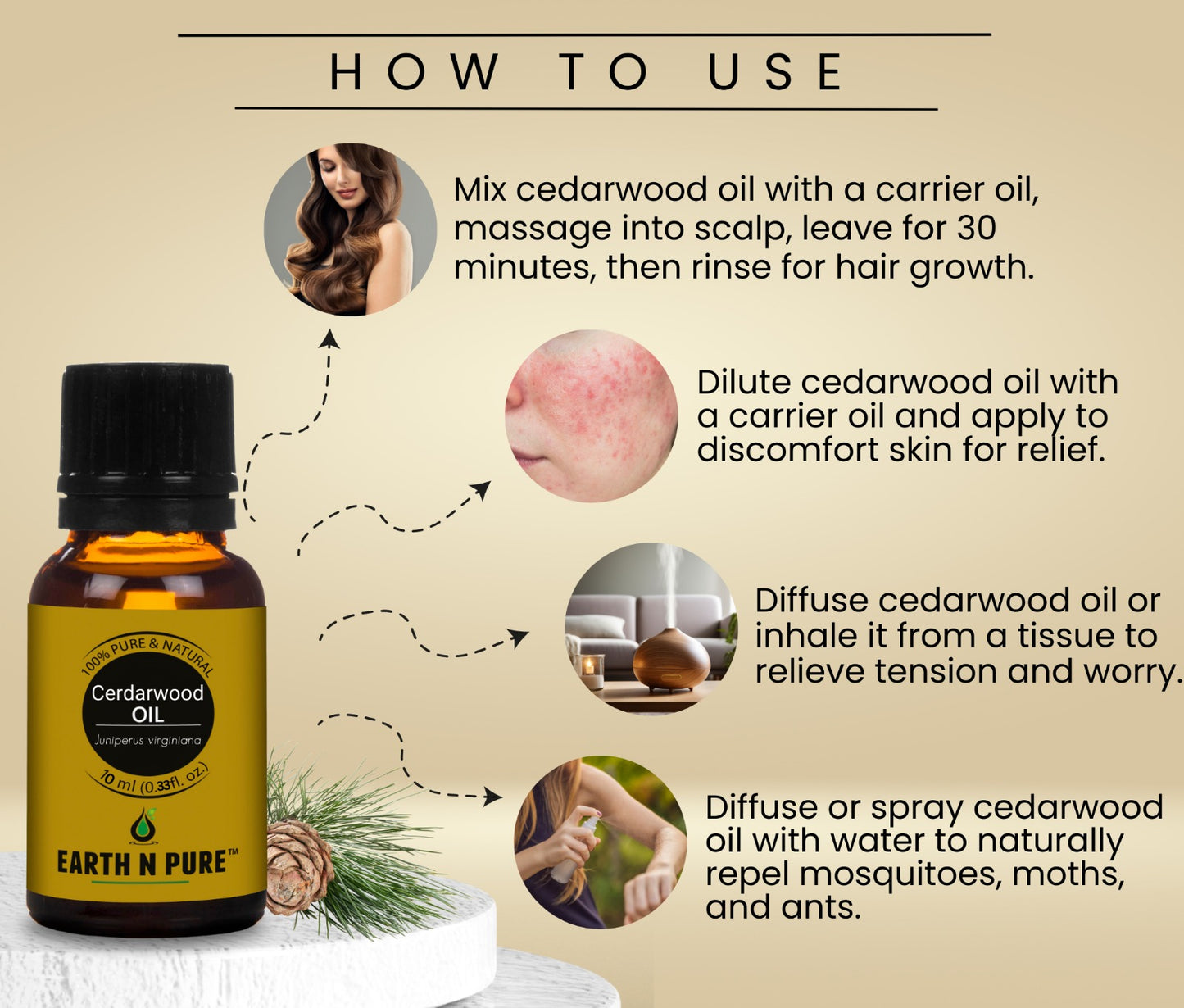 HOW TO USE

Mix cedarwood oil with a carrier oil, massage into scalp, leave for 30 minutes, then rinse for hair growth.

Dilute cedarwood oil with a carrier oil and apply to discomfort skin for relief.

Diffuse cedarwood oil or inhale it from a tissue to relieve tension and worry.

Diffuse or spray cedarwood oil with water to naturally repel mosquitoes, moths, and ants.

100% PURE & NATURAL
Cerdarwood
OIL
Juniperus virginiana
10 ml (0.33fl. oz.)
EARTH N PURE™