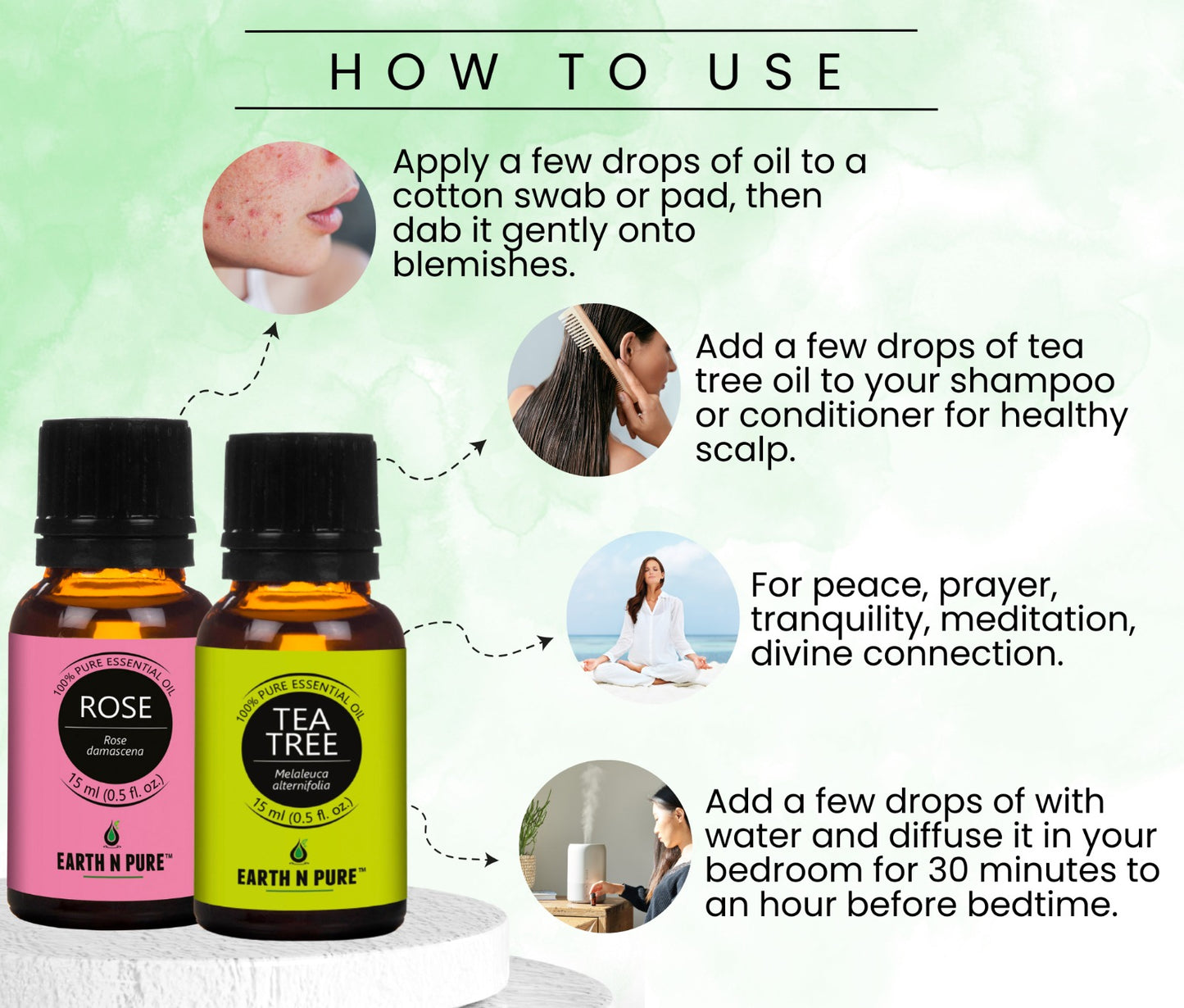 HOW TO USE

Apply a few drops of oil to a cotton swab or pad, then dab it gently onto blemishes.

Add a few drops of tea tree oil to your shampoo or conditioner for healthy scalp.

For peace, prayer, tranquility, meditation, divine connection.

Add a few drops of with water and diffuse it in your bedroom for 30 minutes to an hour before bedtime.

100% PURE ESSENTIAL OIL
ROSE
Rose damascena
15 ml (0.5 fl. oz.)
EARTH N PURE™

100% PURE ESSENTIAL OIL
TEA TREE
Melaleuca alternifolia
15 ml (0.5 fl. oz.)
EARTH N PURE™