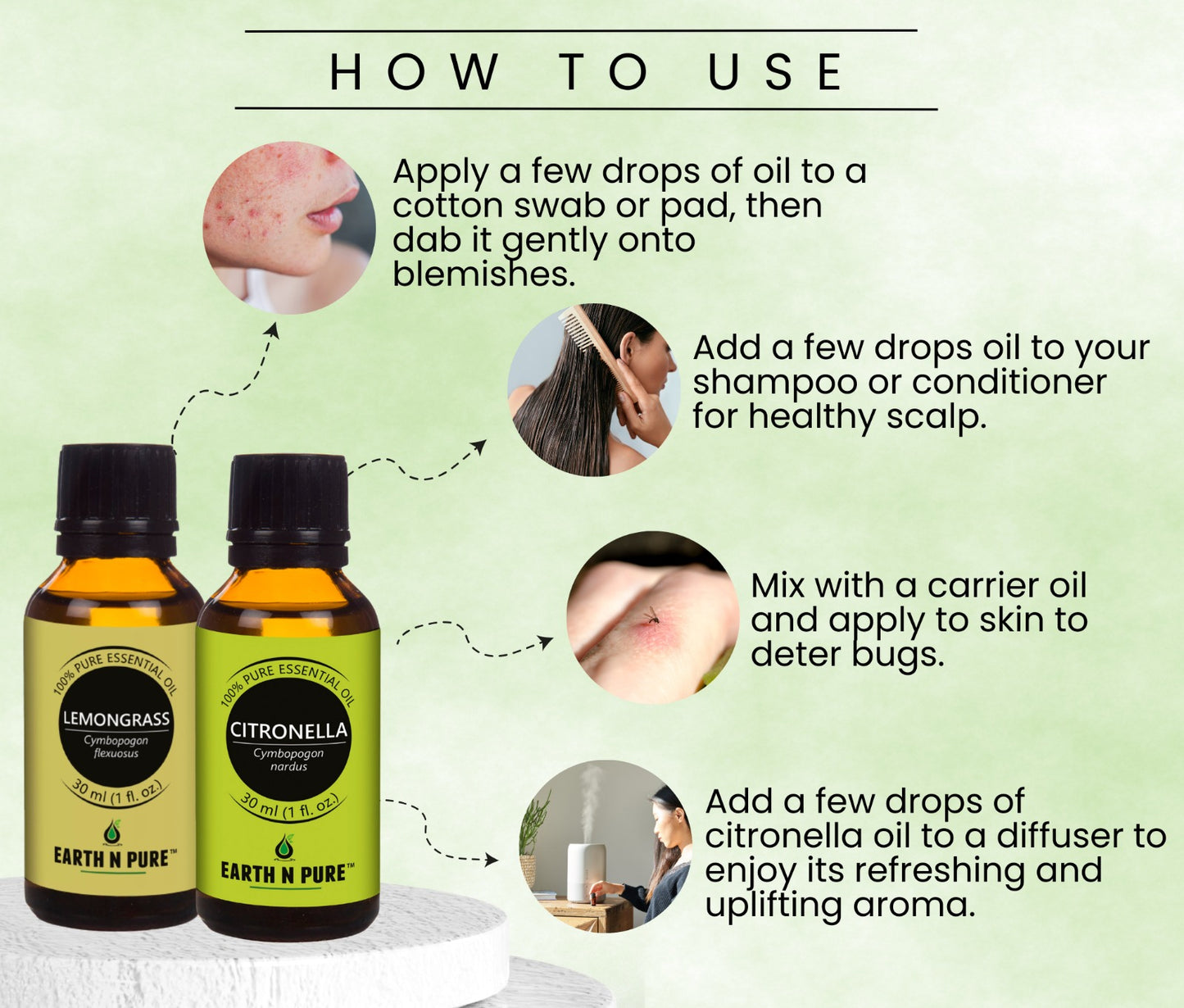 HOW TO USE

Apply a few drops of oil to a cotton swab or pad, then dab it gently onto blemishes.

Add a few drops oil to your shampoo or conditioner for healthy scalp.

Mix with a carrier oil and apply to skin to deter bugs.

Add a few drops of citronella oil to a diffuser to enjoy its refreshing and uplifting aroma.

100% PURE ESSENTIAL OIL
LEMONGRASS
Cymbopogon flexuosus
30 ml (1 fl. oz.)
EARTH N PURE™

100% PURE ESSENTIAL OIL
CITRONELLA
Cymbopogon nardus
30 ml (1 fl. oz.)
EARTH N PURE™