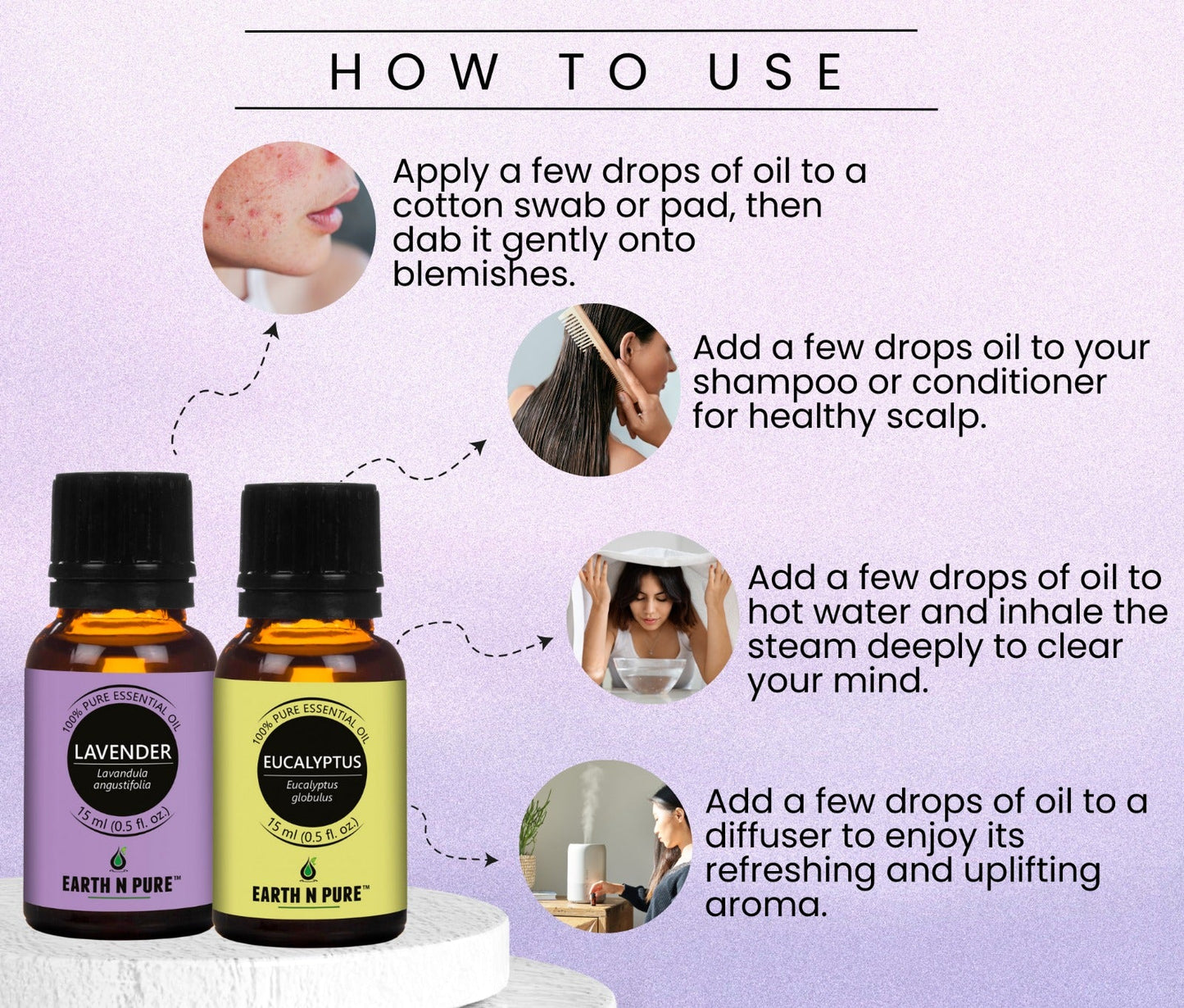 HOW TO USE

Apply a few drops of oil to a cotton swab or pad, then dab it gently onto blemishes.

Add a few drops oil to your shampoo or conditioner for healthy scalp.

Add a few drops of oil to hot water and inhale the steam deeply to clear your mind.

Add a few drops of oil to a diffuser to enjoy its refreshing and uplifting aroma.

100% PURE ESSENTIAL OIL
LAVENDER
Lavandula angustifolia
15 ml (0.5 fl. oz.)
EARTH N PURE™

100% PURE ESSENTIAL OIL
EUCALYPTUS
Eucalyptus globulus
15 ml (0.5 fl. oz.)
EARTH N PURE™