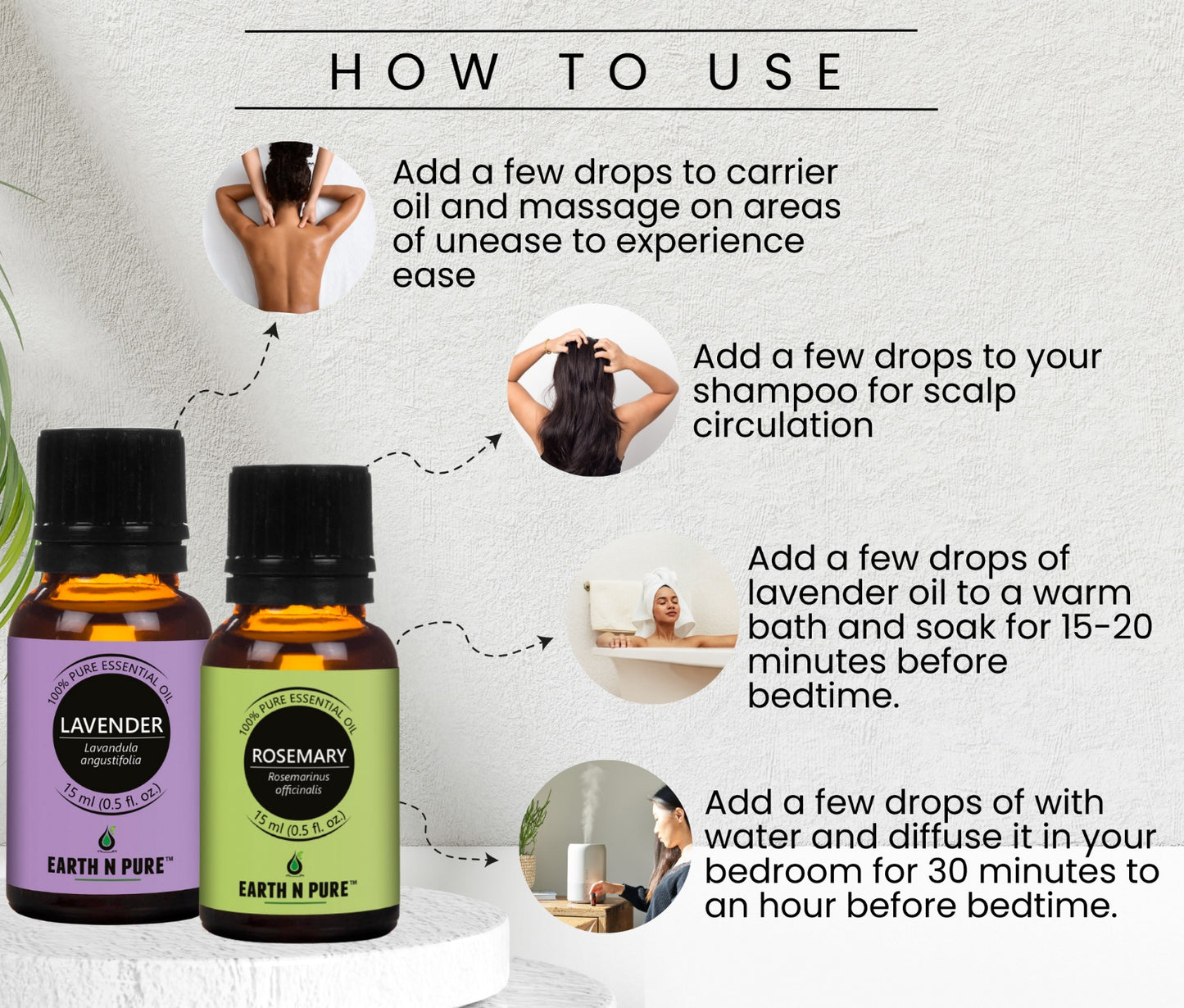 HOW TO USE

Add a few drops to carrier oil and massage on areas of unease to experience ease

Add a few drops to your shampoo for scalp circulation

Add a few drops of lavender oil to a warm bath and soak for 15-20 minutes before bedtime.

Add a few drops of with water and diffuse it in your bedroom for 30 minutes to an hour before bedtime.

100% PURE ESSENTIAL OIL
LAVENDER
Lavandula angustifolia
15 ml (0.5 fl. oz.)
EARTH N PURE™

100% PURE ESSENTIAL OIL
ROSEMARY
Rosemarinus officinalis
15 ml (0.5 fl. oz.)
EARTH N PURE™