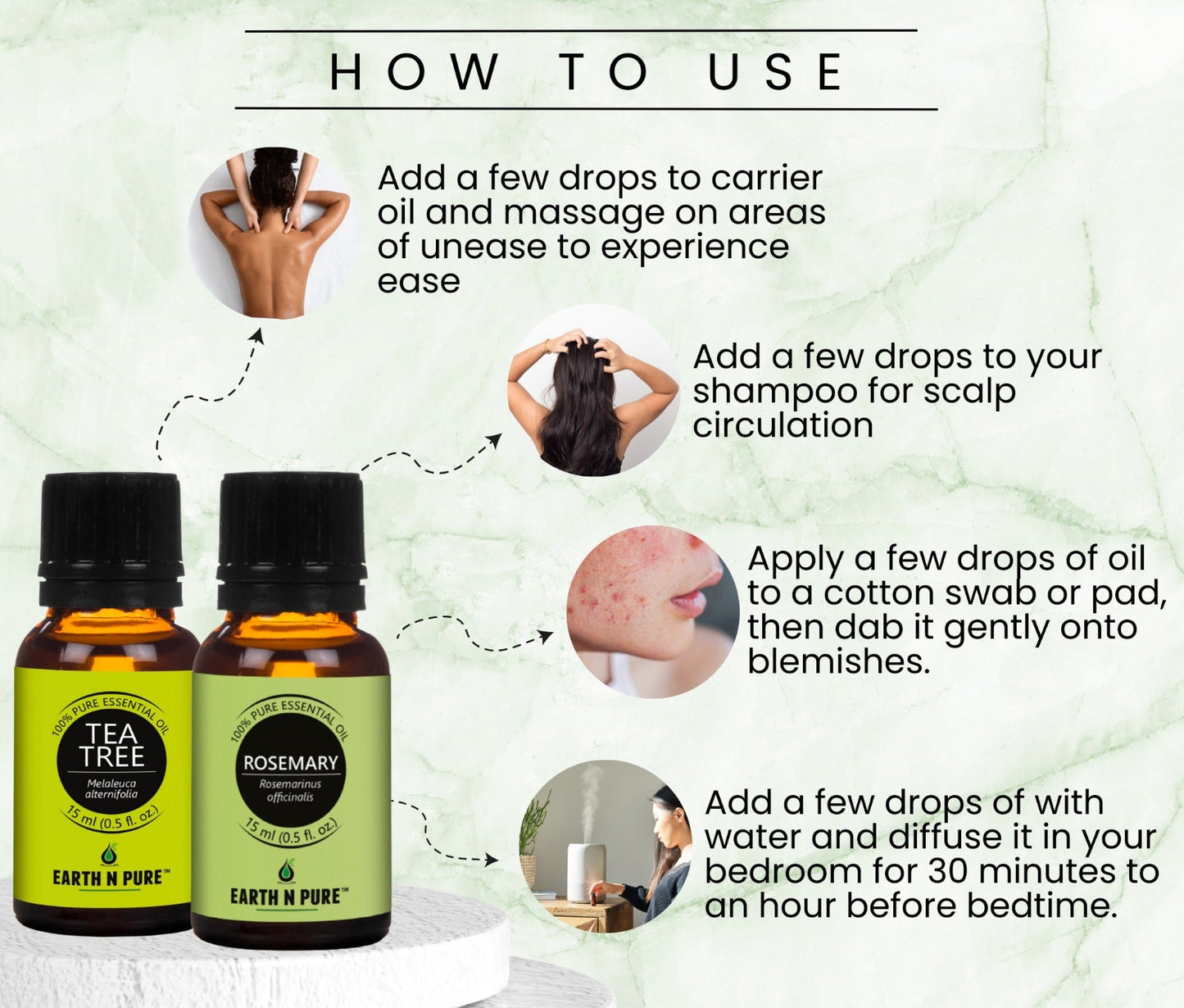 HOW TO USE

Add a few drops to carrier oil and massage on areas of unease to experience ease

Add a few drops to your shampoo for scalp circulation

Apply a few drops of oil to a cotton swab or pad, then dab it gently onto blemishes.

Add a few drops of with water and diffuse it in your bedroom for 30 minutes to an hour before bedtime.

100% PURE ESSENTIAL OIL
TEA TREE
Melaleuca alternifolia
15 ml (0.5 fl. oz.)
EARTH N PURE™

100% PURE ESSENTIAL OIL
ROSEMARY
Rosemarinus officinalis
15 ml (0.5 fl. oz.)
EARTH N PURE™