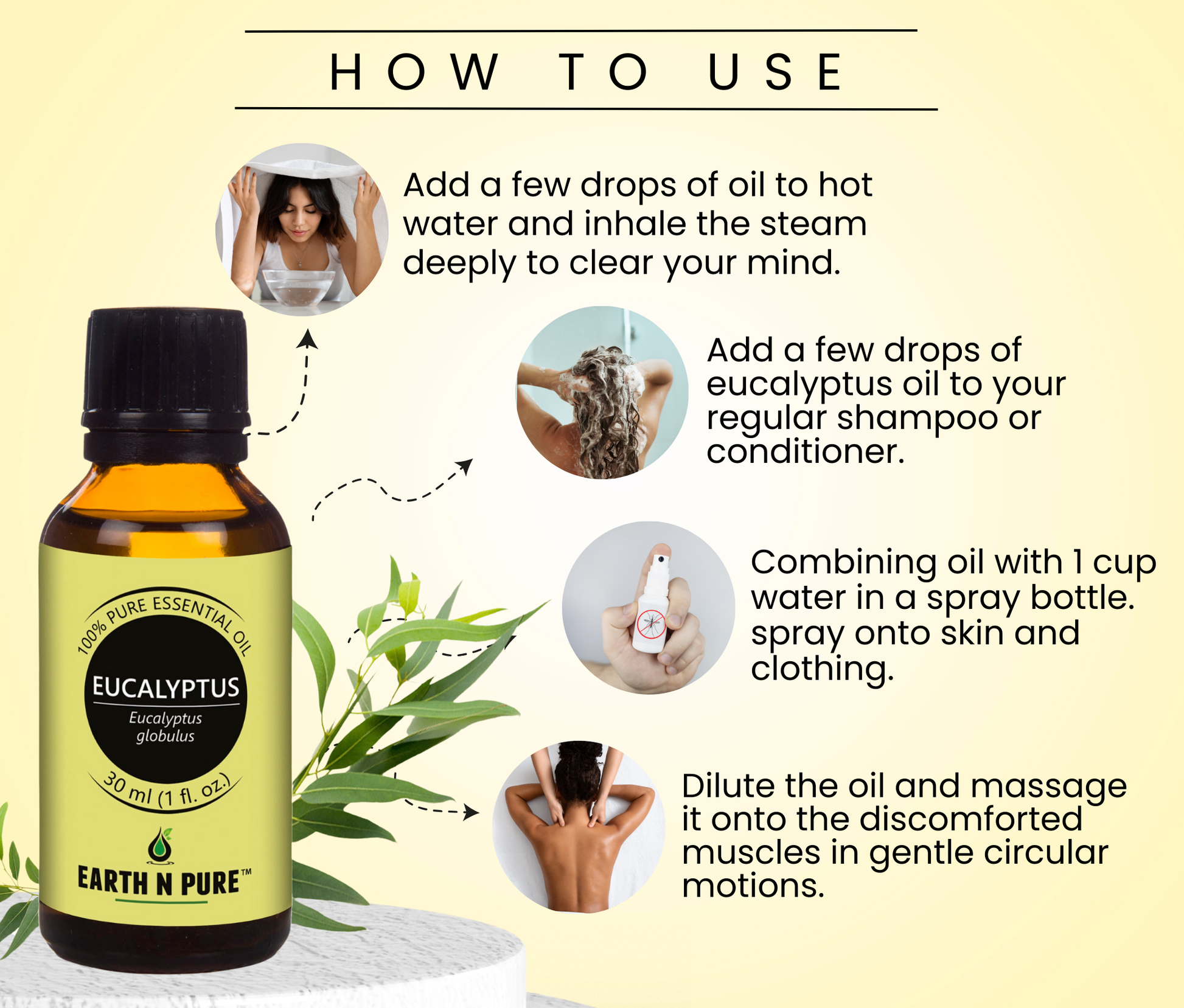 HOW TO USE

Add a few drops of oil to hot water and inhale the steam deeply to clear your mind.

Add a few drops of eucalyptus oil to your regular shampoo or conditioner.

Combining oil with 1 cup water in a spray bottle. spray onto skin and clothing.

Dilute the oil and massage it onto the discomforted muscles in gentle circular motions.

100% PURE ESSENTIAL OIL

EUCALYPTUS

Eucalyptus globulus

30 ml (1 fl. oz.)

EARTH N PURE™