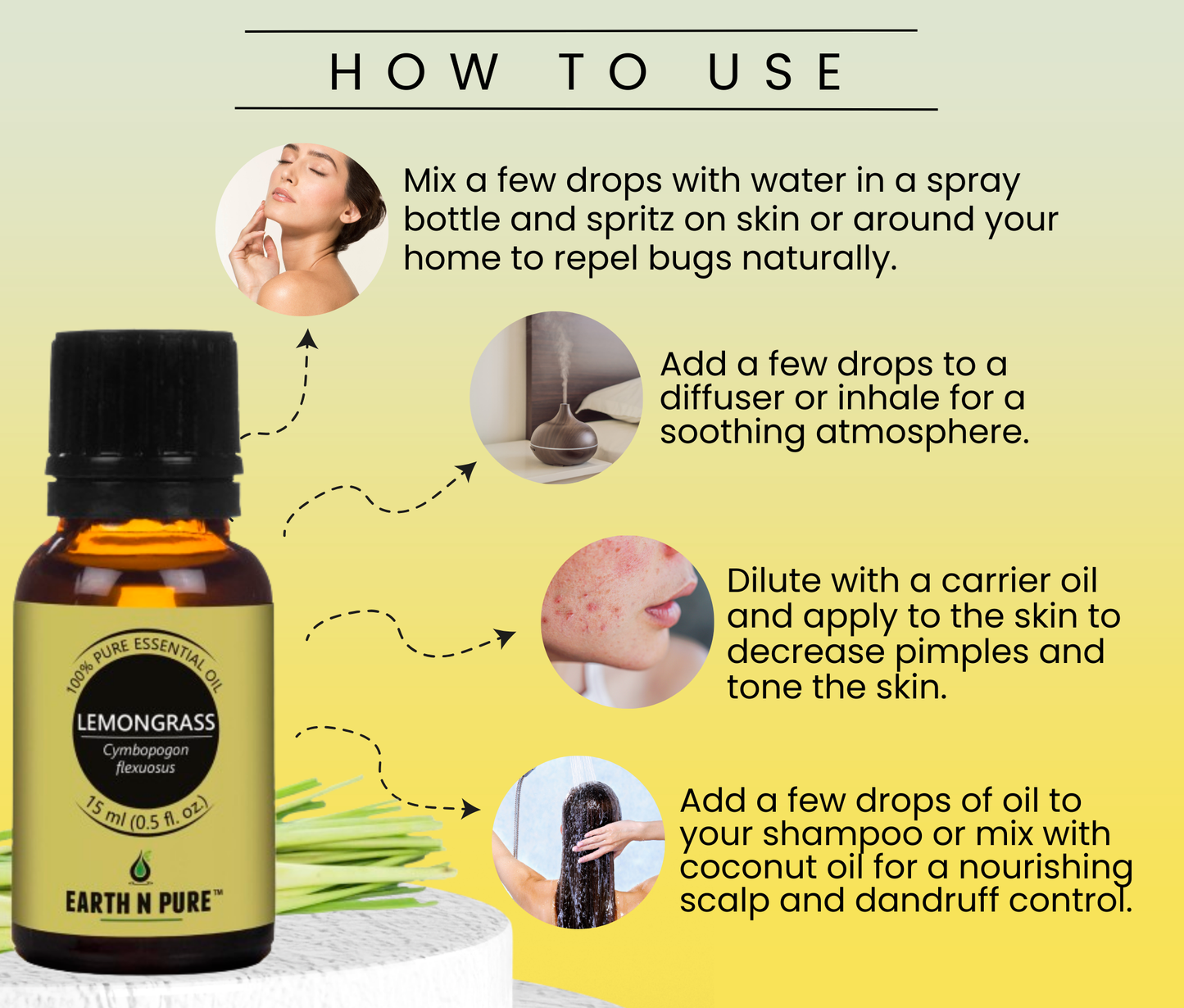 HOW TO USE

Mix a few drops with water in a spray bottle and spritz on skin or around your home to repel bugs naturally.

Add a few drops to a diffuser or inhale for a soothing atmosphere.

Dilute with a carrier oil and apply to the skin to decrease pimples and tone the skin.

Add a few drops of oil to your shampoo or mix with coconut oil for a nourishing scalp and dandruff control.

100% PURE ESSENTIAL OIL

LEMONGRASS

Cymbopogon flexuosus

15 ml (0.5 fl. oz.)

EARTH N PURE™