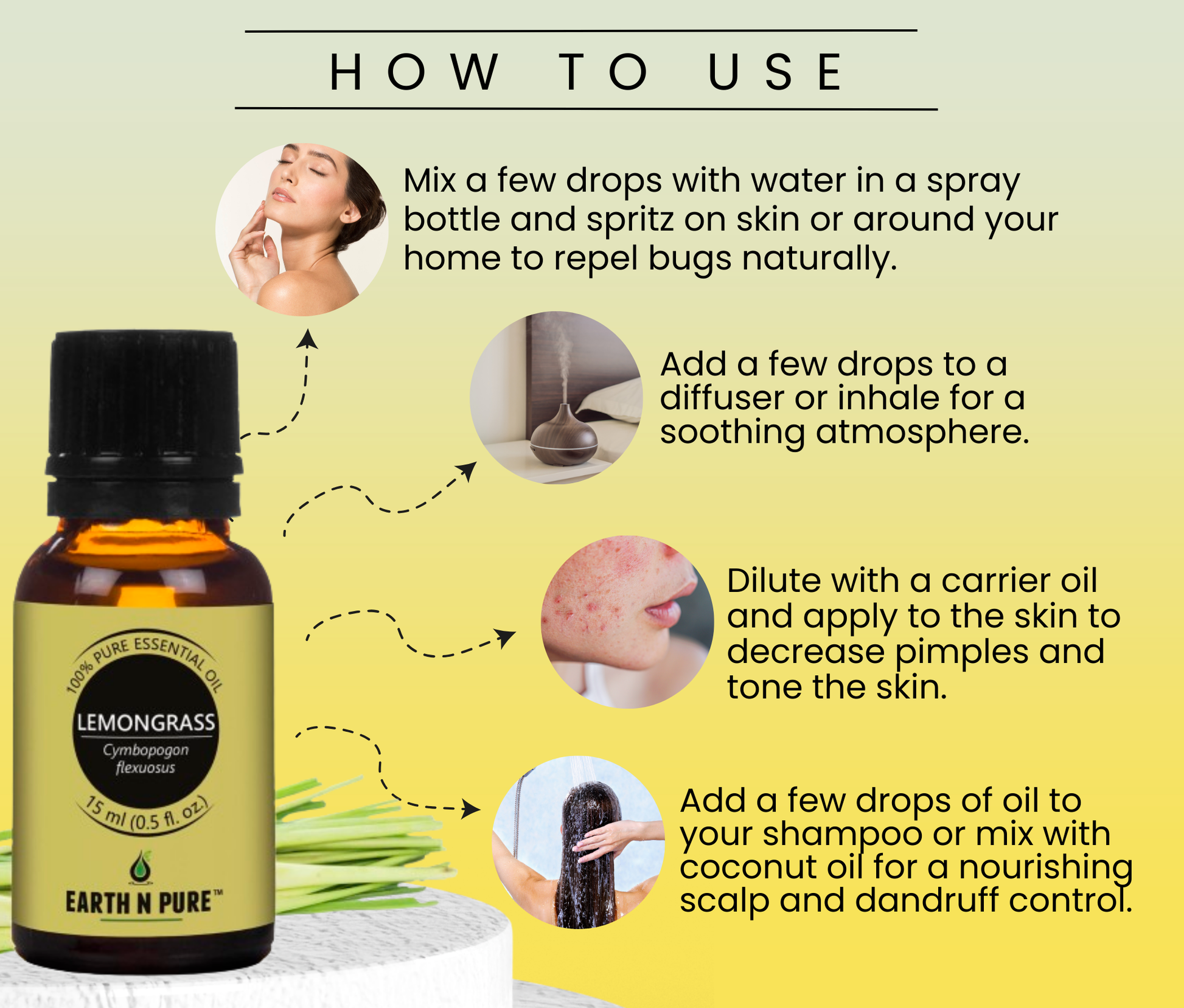 HOW TO USE

Mix a few drops with water in a spray bottle and spritz on skin or around your home to repel bugs naturally.

Add a few drops to a diffuser or inhale for a soothing atmosphere.

Dilute with a carrier oil and apply to the skin to decrease pimples and tone the skin.

Add a few drops of oil to your shampoo or mix with coconut oil for a nourishing scalp and dandruff control.

100% PURE ESSENTIAL OIL
LEMONGRASS
Cymbopogon flexuosus
15 ml (0.5 fl. oz.)
EARTH N PURE™