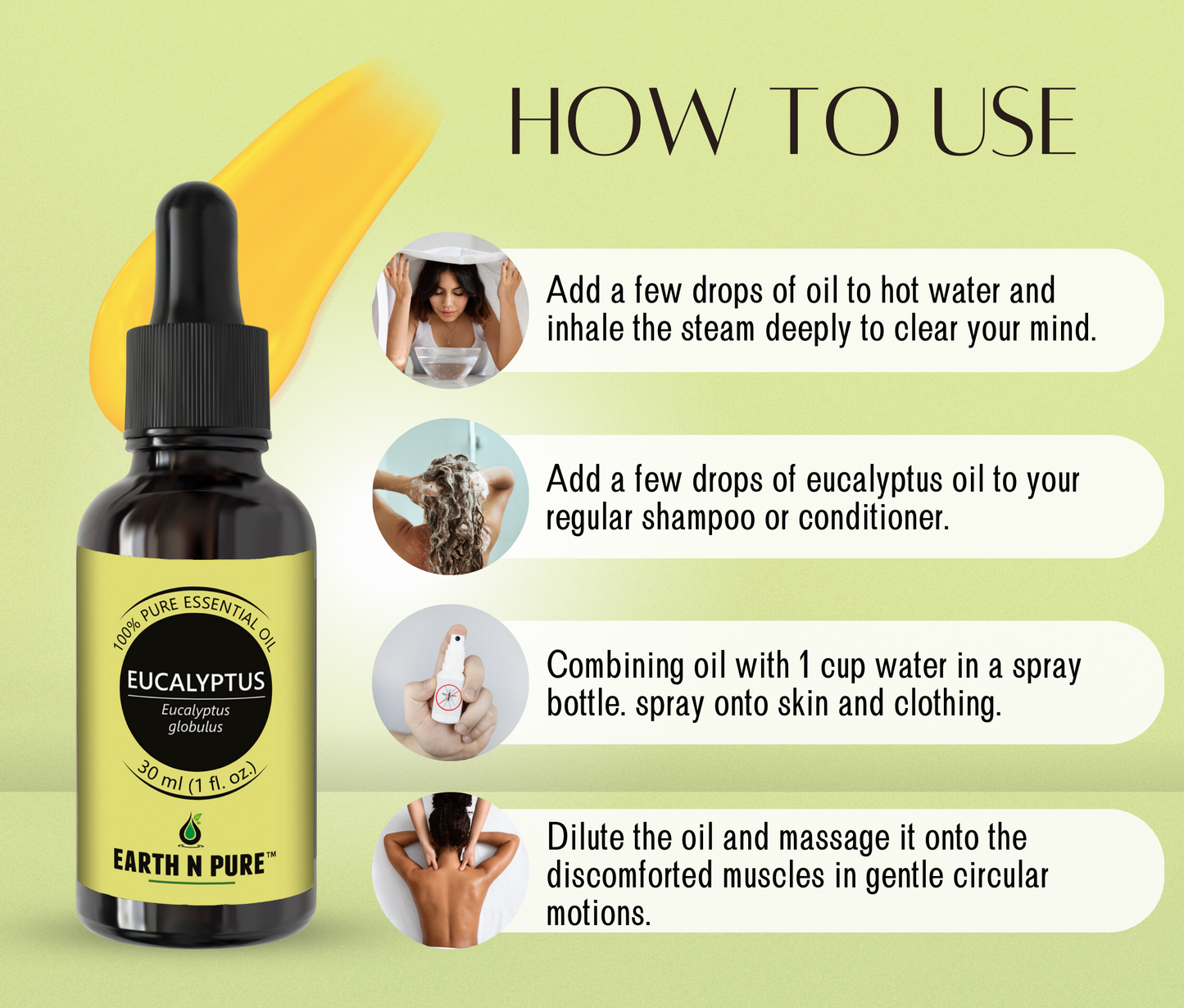 HOW TO USE

Add a few drops of oil to hot water and inhale the steam deeply to clear your mind.

Add a few drops of eucalyptus oil to your regular shampoo or conditioner.

Combining oil with 1 cup water in a spray bottle. spray onto skin and clothing.

Dilute the oil and massage it onto the discomforted muscles in gentle circular motions.

100% PURE ESSENTIAL OIL

EUCALYPTUS

Eucalyptus globulus

30 ml (1 fl. oz.)

EARTH N PURE™