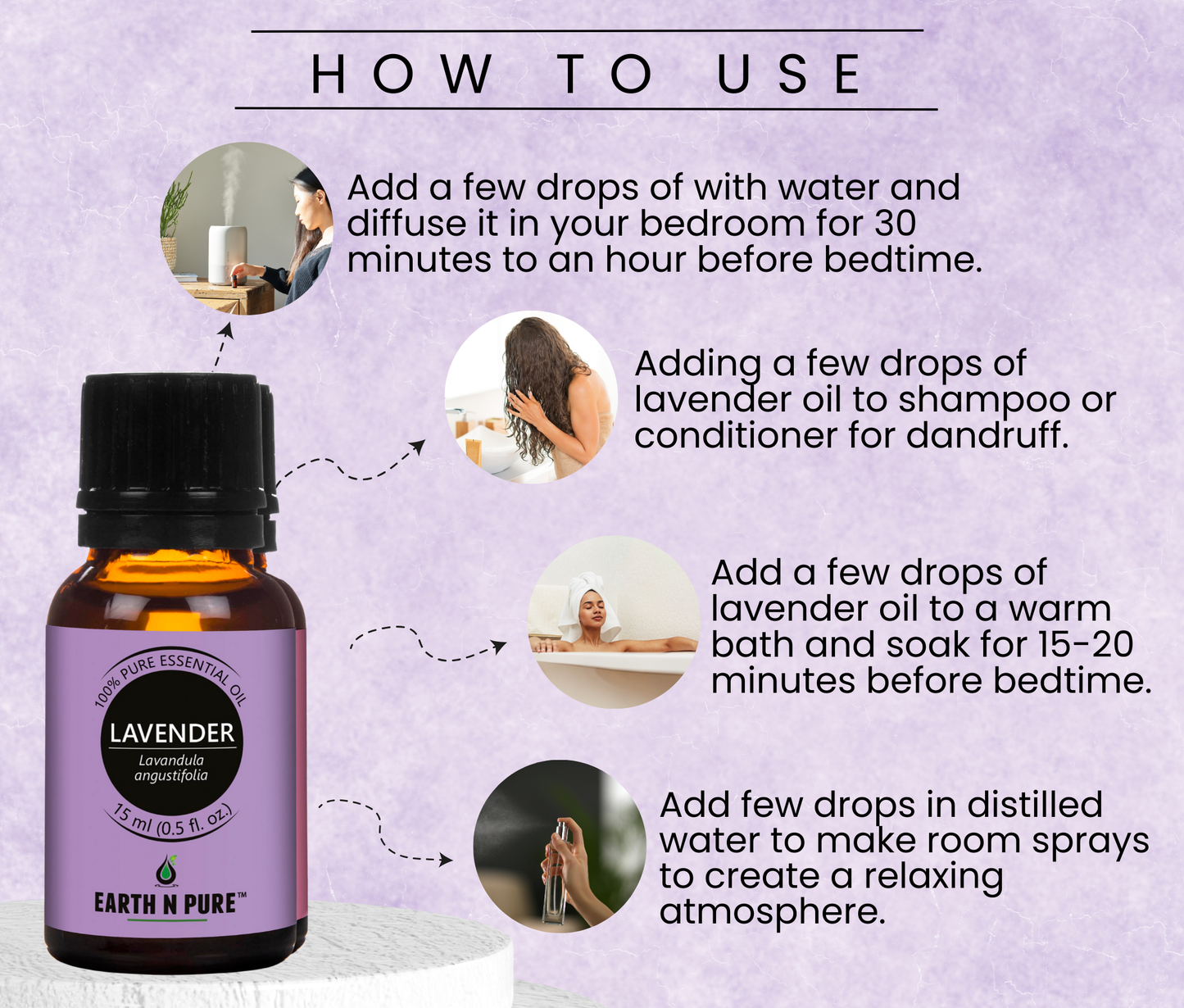 HOW TO USE

Add a few drops of with water and diffuse it in your bedroom for 30 minutes to an hour before bedtime.

Adding a few drops of lavender oil to shampoo or conditioner for dandruff.

Add a few drops of lavender oil to a warm bath and soak for 15-20 minutes before bedtime.

Add few drops in distilled water to make room sprays to create a relaxing atmosphere.

100% PURE ESSENTIAL OIL
LAVENDER
Lavandula angustifolia
15 ml (0.5 fl. oz.)
EARTH N PURE™