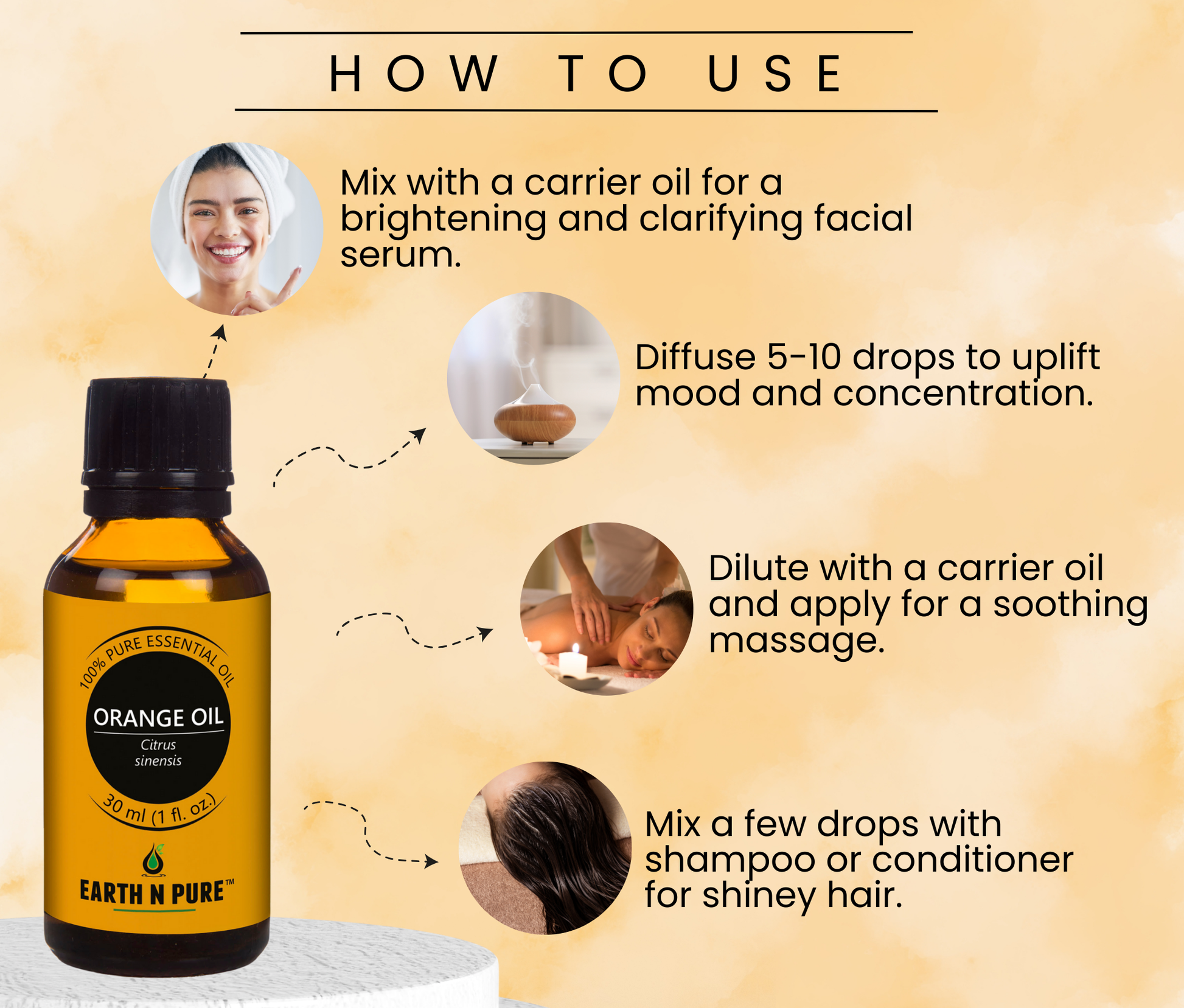 HOW TO USE

Mix with a carrier oil for a brightening and clarifying facial serum.

Diffuse 5-10 drops to uplift mood and concentration.

Dilute with a carrier oil and apply for a soothing massage.

Mix a few drops with shampoo or conditioner for shiney hair.

100% PURE ESSENTIAL OIL
ORANGE OIL
Citrus sinensis
30 ml (1 fl. oz.)
EARTH N PURE™