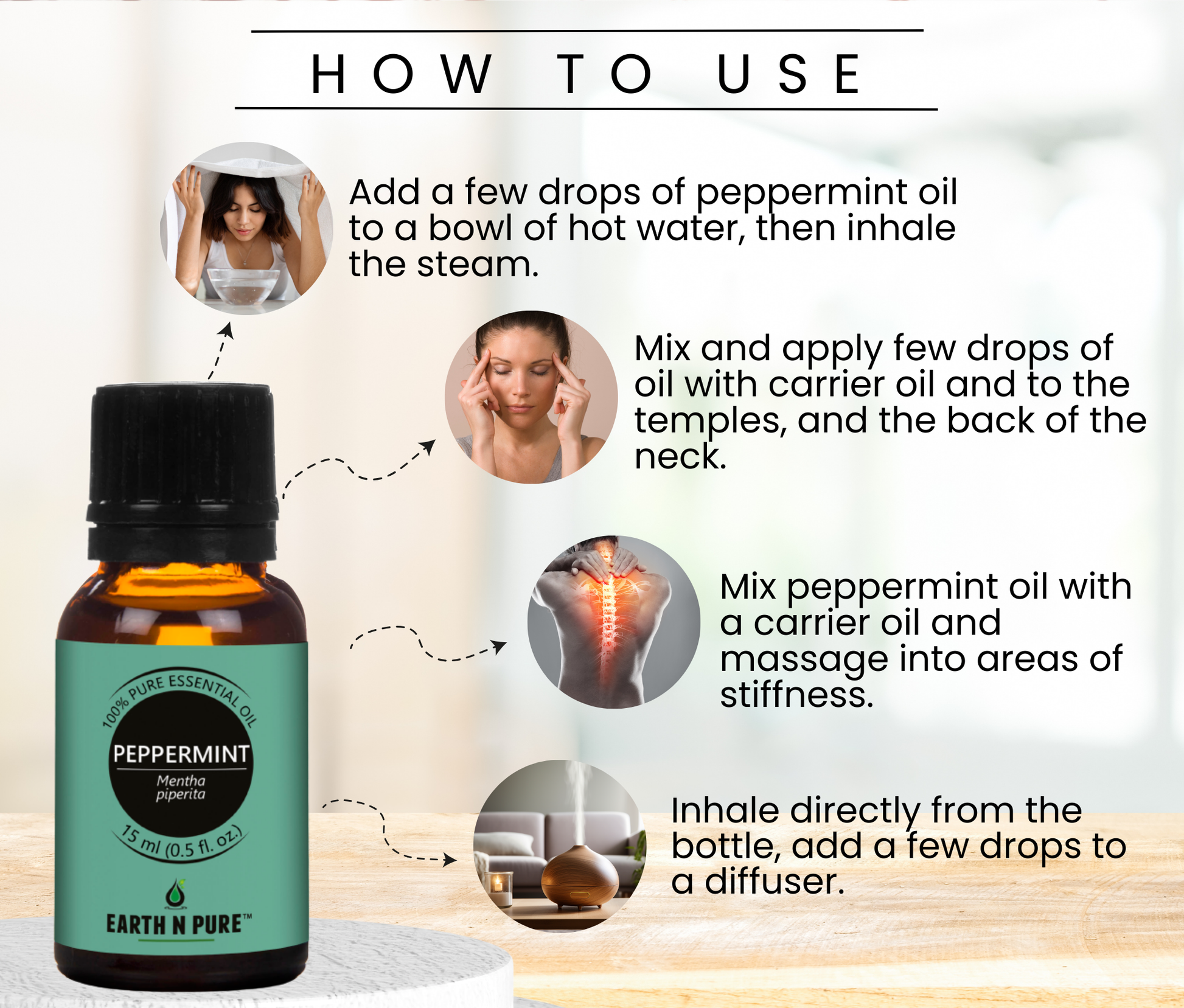 HOW TO USE

Add a few drops of peppermint oil to a bowl of hot water, then inhale the steam.

Mix and apply few drops of oil with carrier oil and to the temples, and the back of the neck.

Mix peppermint oil with a carrier oil and massage into areas of stiffness.

Inhale directly from the bottle, add a few drops to a diffuser.

100% PURE ESSENTIAL OIL
PEPPERMINT
Mentha piperita
15 ml (0.5 fl. oz.)
EARTH N PURE™