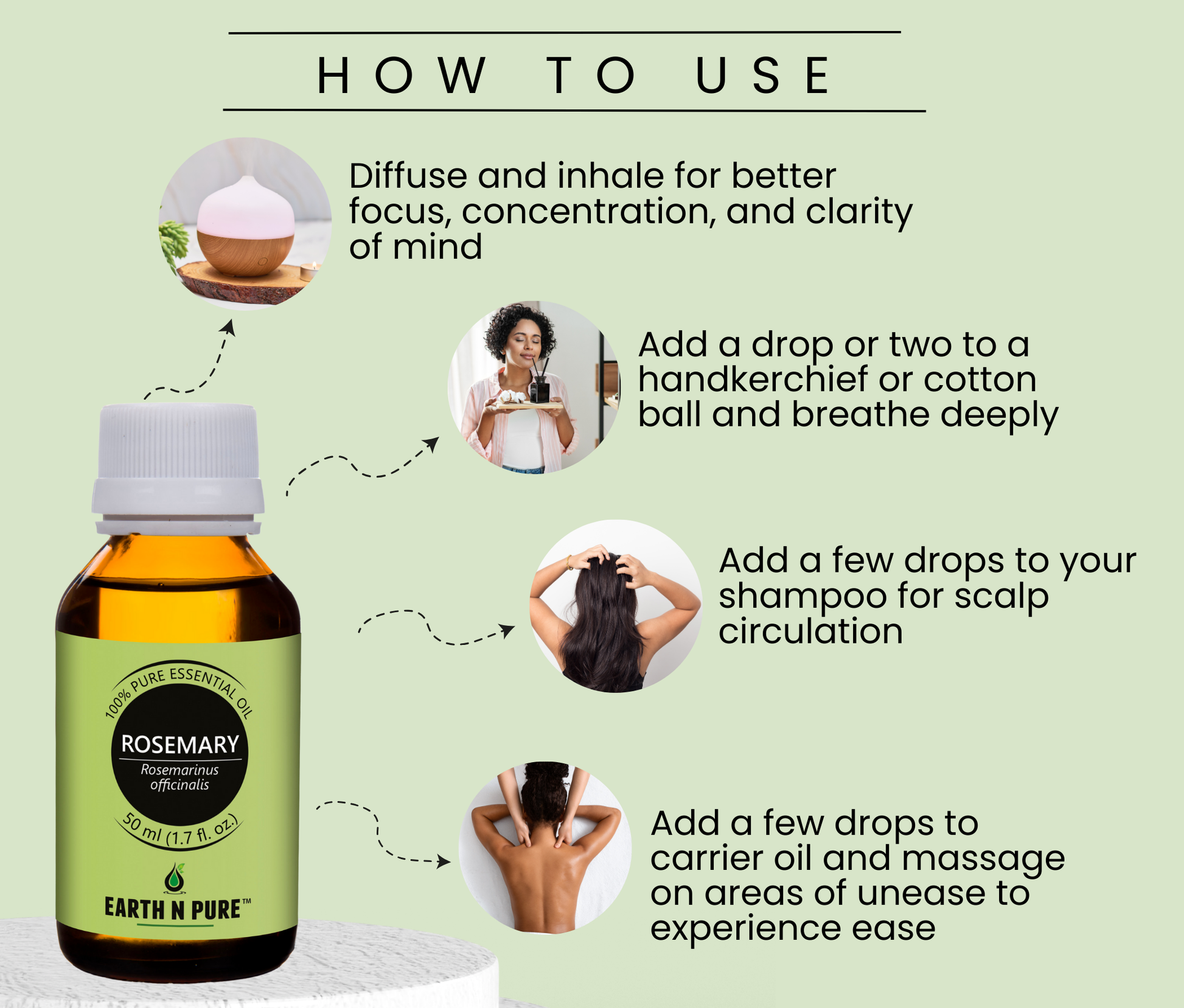 HOW TO USE

Diffuse and inhale for better focus, concentration, and clarity of mind

Add a drop or two to a handkerchief or cotton ball and breathe deeply

Add a few drops to your shampoo for scalp circulation

Add a few drops to carrier oil and massage on areas of unease to experience ease

100% PURE ESSENTIAL OIL

ROSEMARY

Rosemarinus officinalis

50 ml (1.7 fl. oz.)

EARTH N PURE™