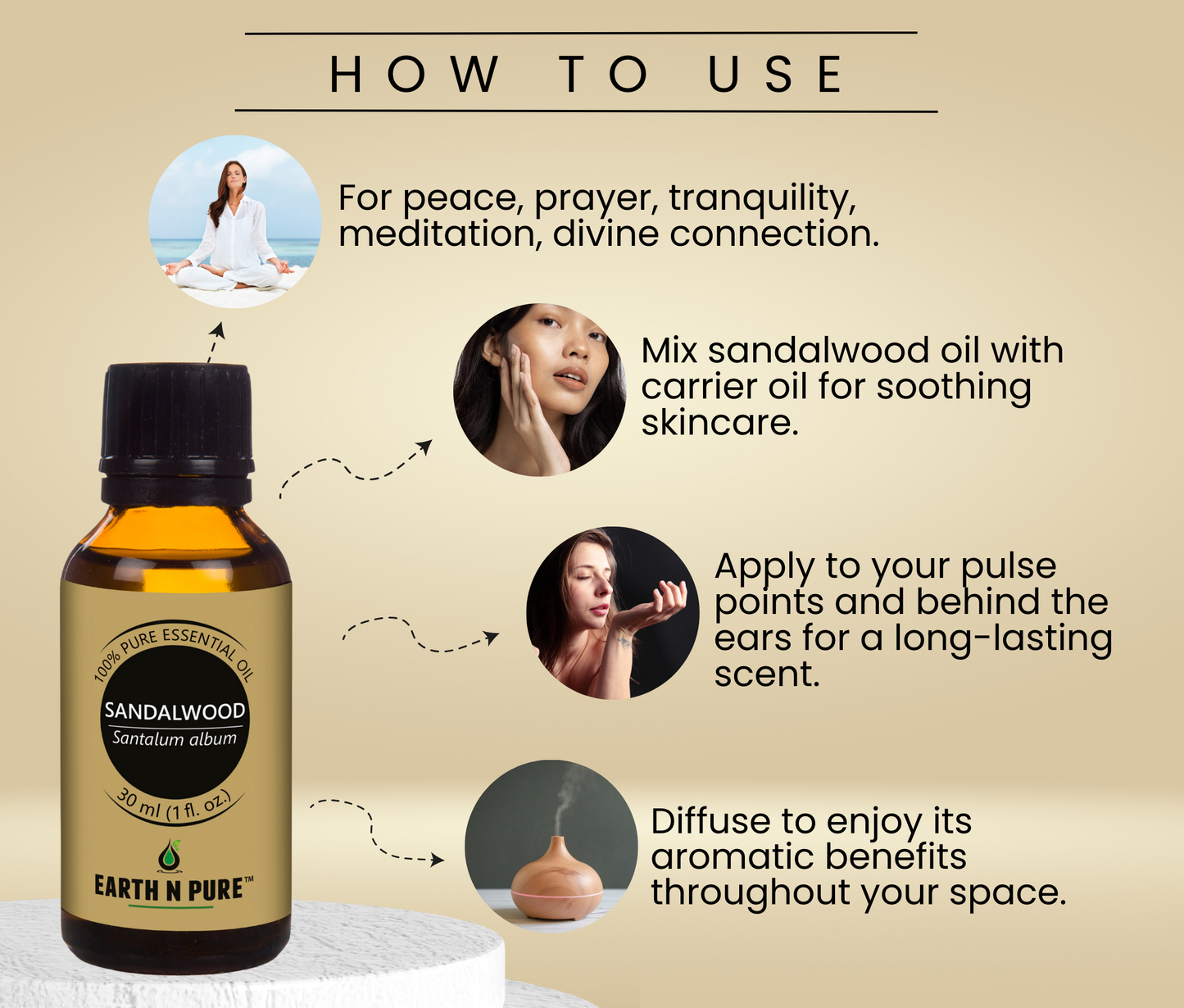 HOW TO USE

For peace, prayer, tranquility, meditation, divine connection.

Mix sandalwood oil with carrier oil for soothing skincare.

Apply to your pulse points and behind the ears for a long-lasting scent.

Diffuse to enjoy its aromatic benefits throughout your space.

100% PURE ESSENTIAL OIL
SANDALWOOD
Santalum album
30 ml (1 fl. oz.)
EARTH N PURE™