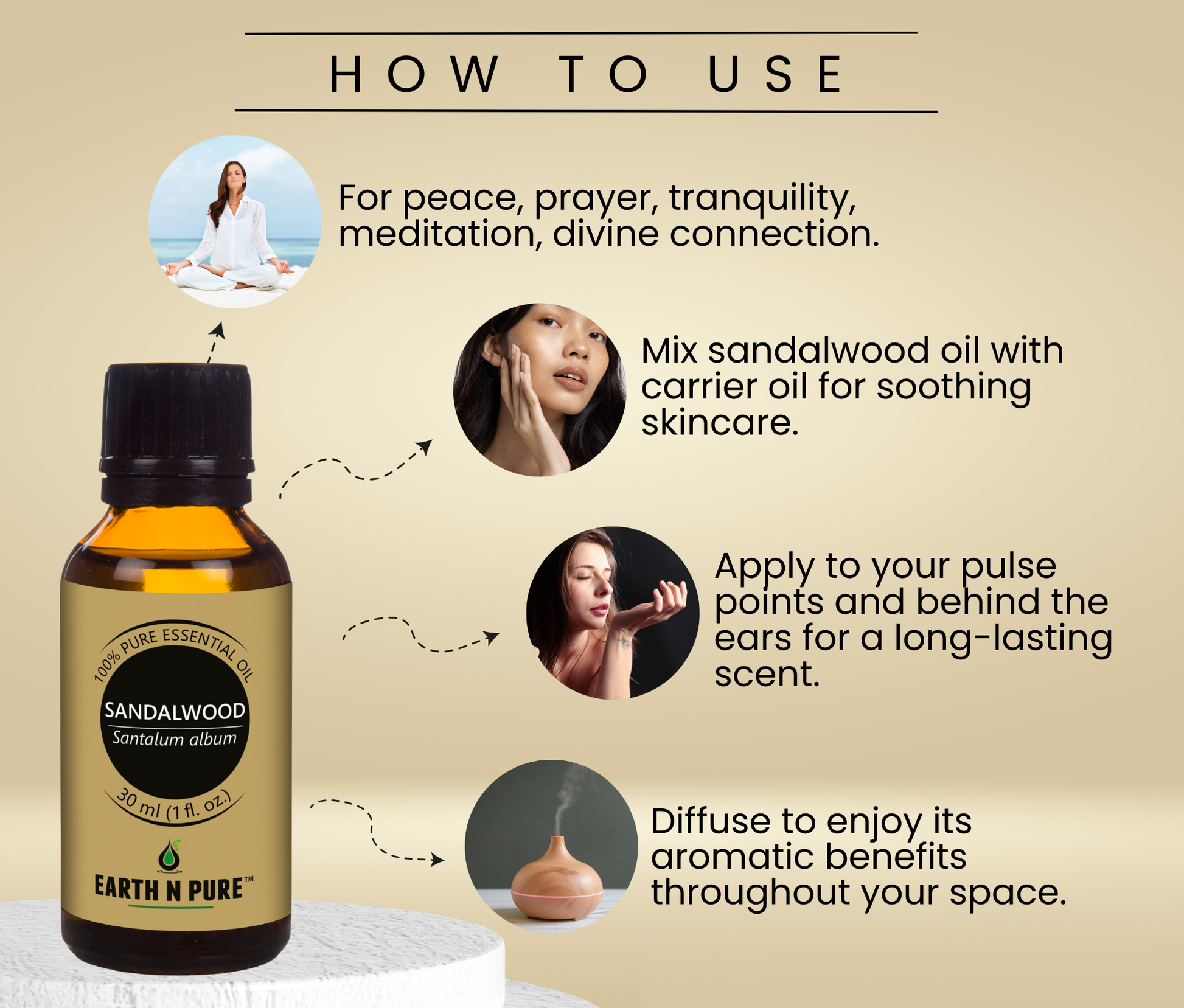 HOW TO USE

For peace, prayer, tranquility, meditation, divine connection.

Mix sandalwood oil with carrier oil for soothing skincare.

Apply to your pulse points and behind the ears for a long-lasting scent.

Diffuse to enjoy its aromatic benefits throughout your space.

100% PURE ESSENTIAL OIL
SANDALWOOD
Santalum album
30 ml (1 fl. oz.)
EARTH N PURE™