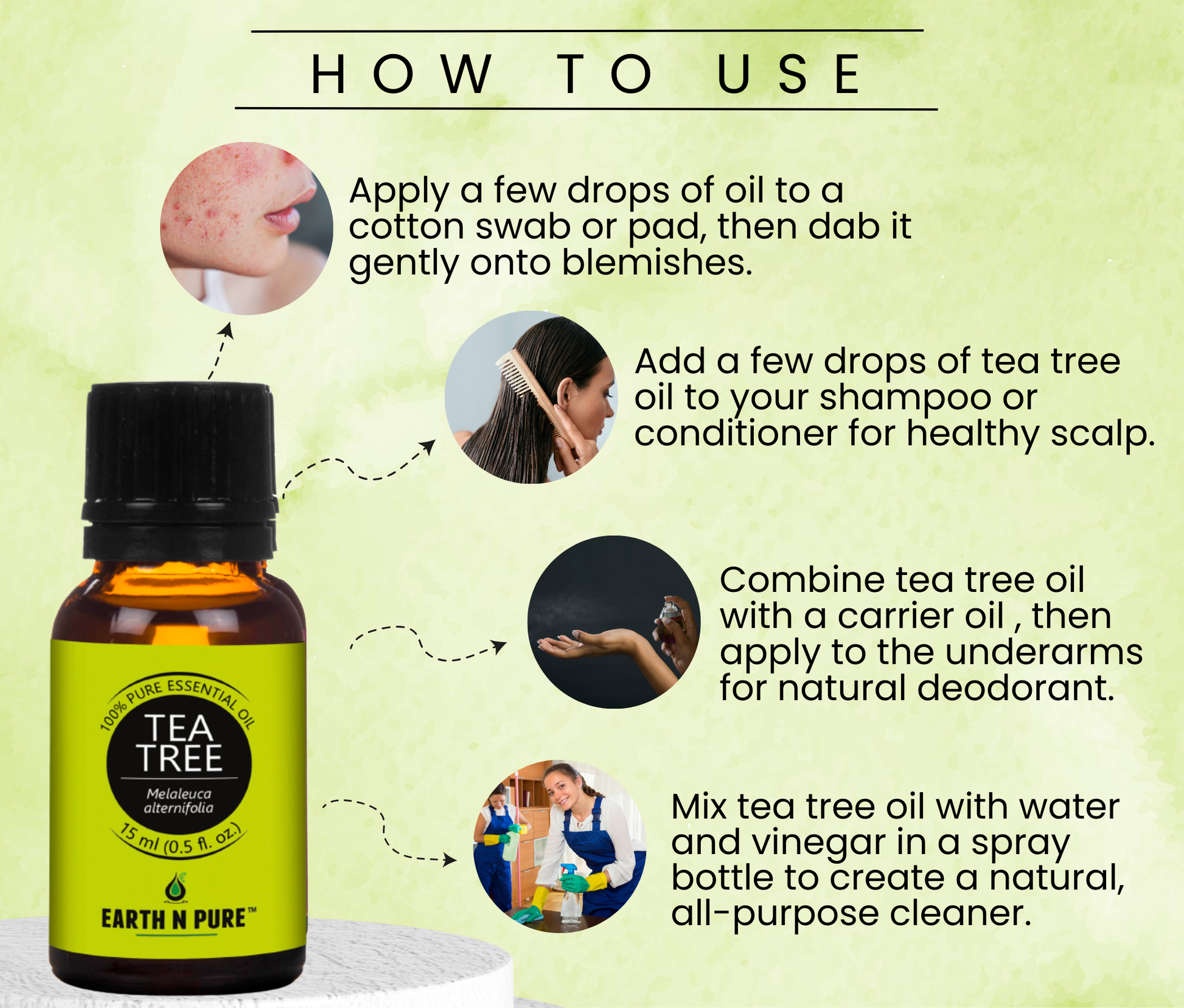 HOW TO USE

Apply a few drops of oil to a cotton swab or pad, then dab it gently onto blemishes.

Add a few drops of tea tree oil to your shampoo or conditioner for healthy scalp.

Combine tea tree oil with a carrier oil , then apply to the underarms for natural deodorant.

Mix tea tree oil with water and vinegar in a spray bottle to create a natural, all-purpose cleaner.

100% PURE ESSENTIAL OIL

TEA TREE

Melaleuca alternifolia

15 ml (0.5 fl. oz.)

EARTH N PURE™