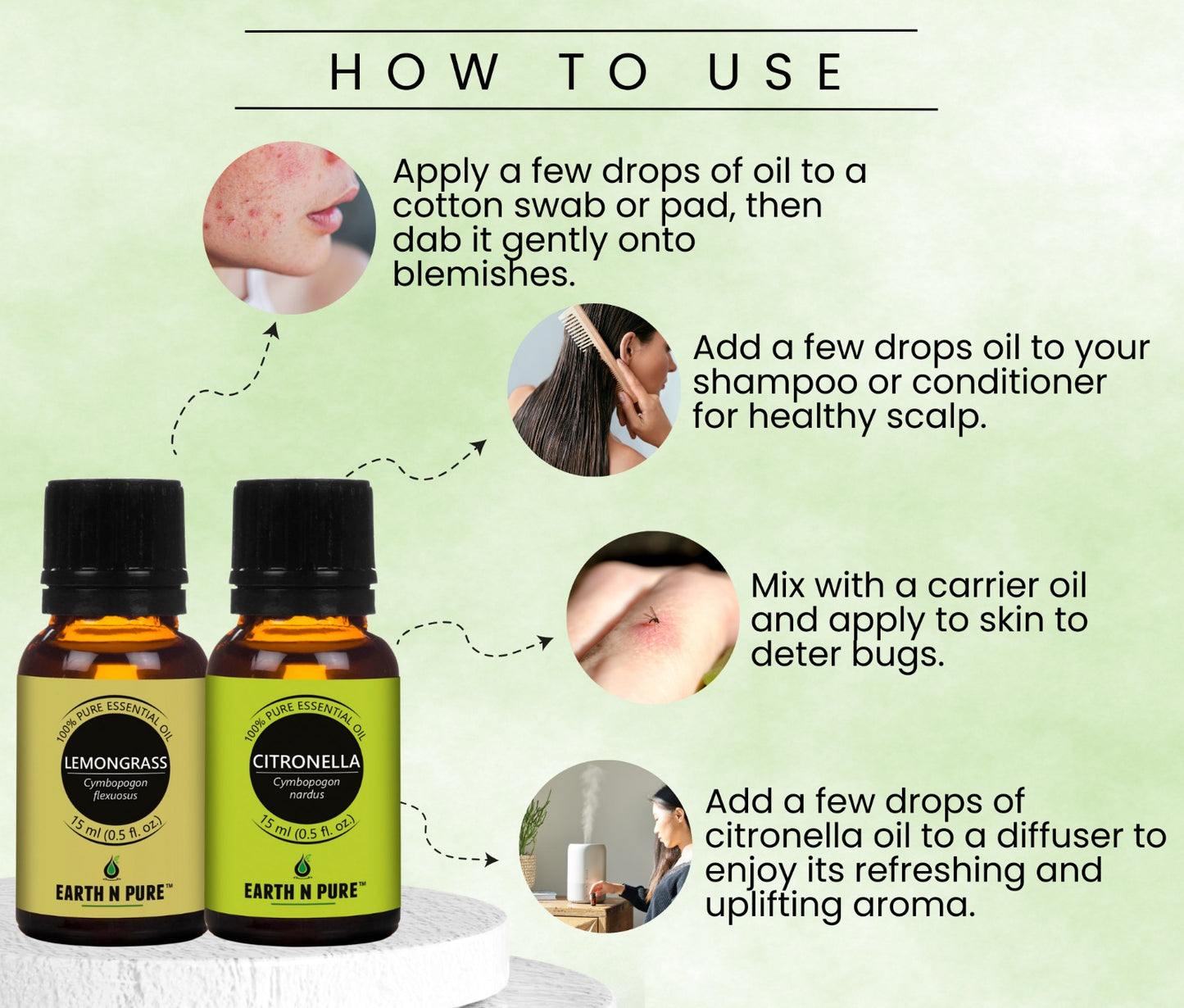 HOW TO USE

Apply a few drops of oil to a cotton swab or pad, then dab it gently onto blemishes.

Add a few drops oil to your shampoo or conditioner for healthy scalp.

Mix with a carrier oil and apply to skin to deter bugs.

Add a few drops of citronella oil to a diffuser to enjoy its refreshing and uplifting aroma.

100% PURE ESSENTIAL OIL
LEMONGRASS
Cymbopogon flexuosus
15 ml (0.5 fl. oz.)
EARTH N PURE™

100% PURE ESSENTIAL OIL
CITRONELLA
Cymbopogon nardus
15 ml (0.5 fl. oz.)
EARTH N PURE™