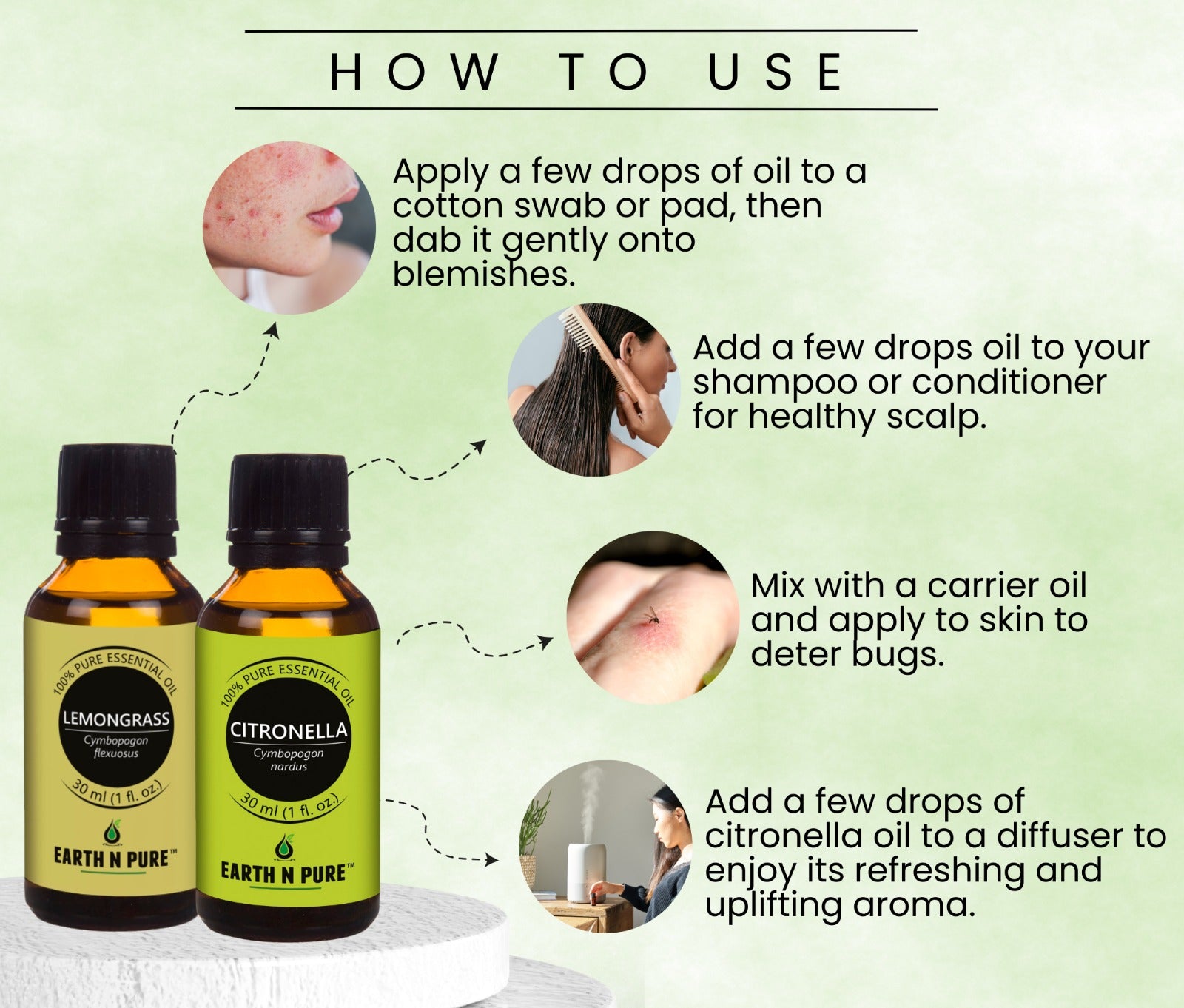 HOW TO USE

Apply a few drops of oil to a cotton swab or pad, then dab it gently onto blemishes.

Add a few drops oil to your shampoo or conditioner for healthy scalp.

Mix with a carrier oil and apply to skin to deter bugs.

Add a few drops of citronella oil to a diffuser to enjoy its refreshing and uplifting aroma.

100% PURE ESSENTIAL OIL
LEMONGRASS
Cymbopogon flexuosus
30 ml (1 fl. oz.)
EARTH N PURE™

100% PURE ESSENTIAL OIL
CITRONELLA
Cymbopogon nardus
30 ml (1 fl. oz.)
EARTH N PURE™