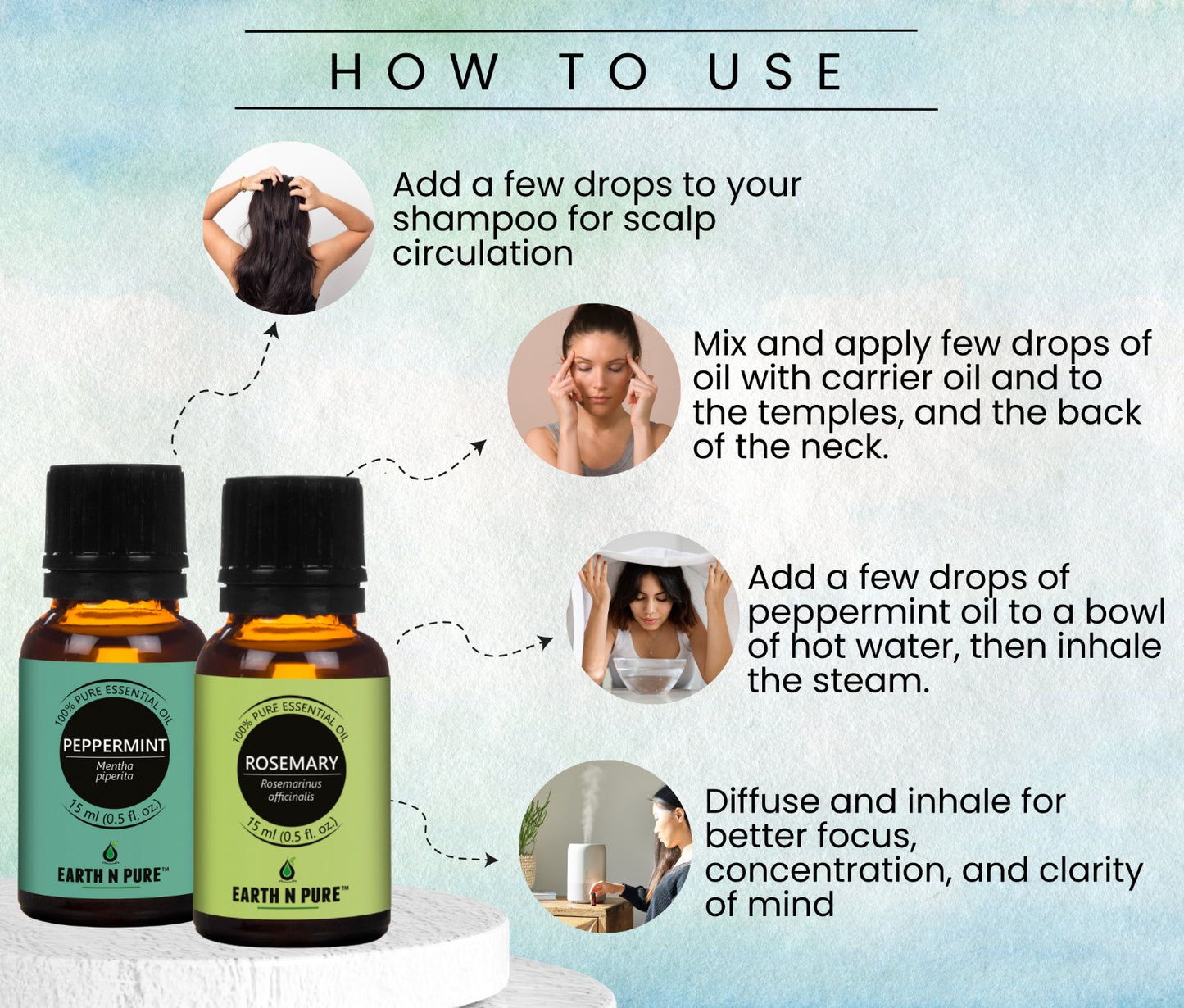 HOW TO USE

Add a few drops to your shampoo for scalp circulation

Mix and apply few drops of oil with carrier oil and to the temples, and the back of the neck.

Add a few drops of peppermint oil to a bowl of hot water, then inhale the steam.

Diffuse and inhale for better focus, concentration, and clarity of mind

100% PURE ESSENTIAL OIL
PEPPERMINT
Mentha piperita
15 ml (0.5 fl. oz.)
EARTH N PURE™

100% PURE ESSENTIAL OIL
ROSEMARY
Rosemarinus officinalis
15 ml (0.5 fl. oz.)
EARTH N PURE™