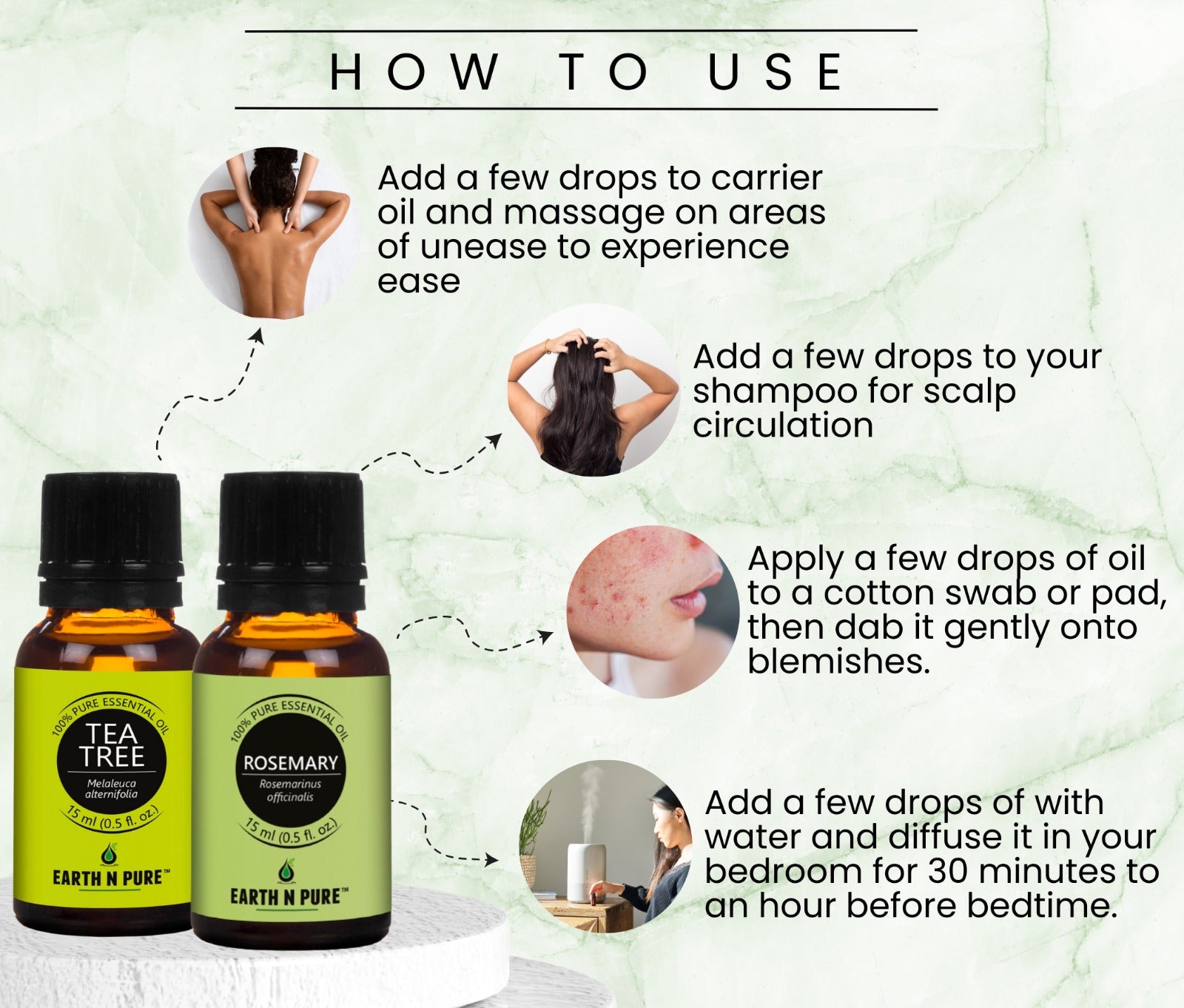 HOW TO USE

Add a few drops to carrier oil and massage on areas of unease to experience ease

Add a few drops to your shampoo for scalp circulation

Apply a few drops of oil to a cotton swab or pad, then dab it gently onto blemishes.

Add a few drops of with water and diffuse it in your bedroom for 30 minutes to an hour before bedtime.

100% PURE ESSENTIAL OIL
TEA TREE
Melaleuca alternifolia
15 ml (0.5 fl. oz.)
EARTH N PURE™

100% PURE ESSENTIAL OIL
ROSEMARY
Rosemarinus officinalis
15 ml (0.5 fl. oz.)
EARTH N PURE™